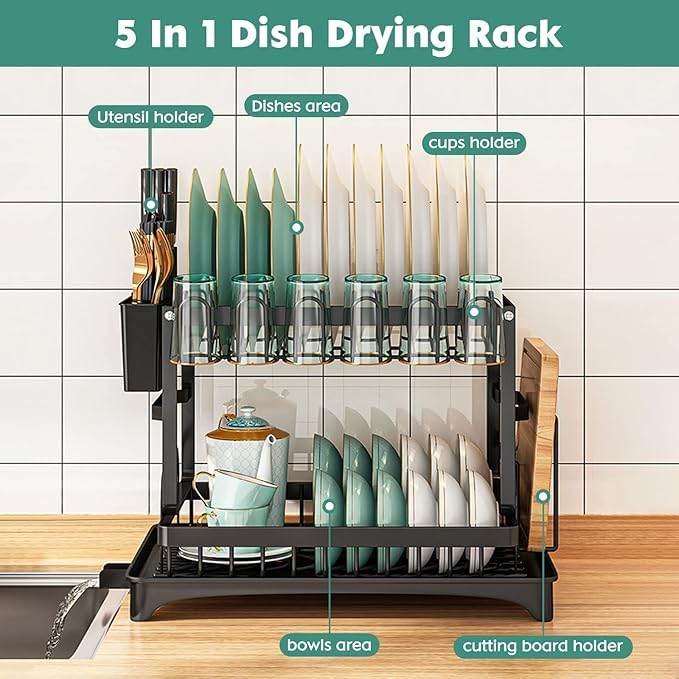 5 In 1 Dish Drying Rack

Utensil holder

Dishes area

cups holder

bowls area

cutting board holder