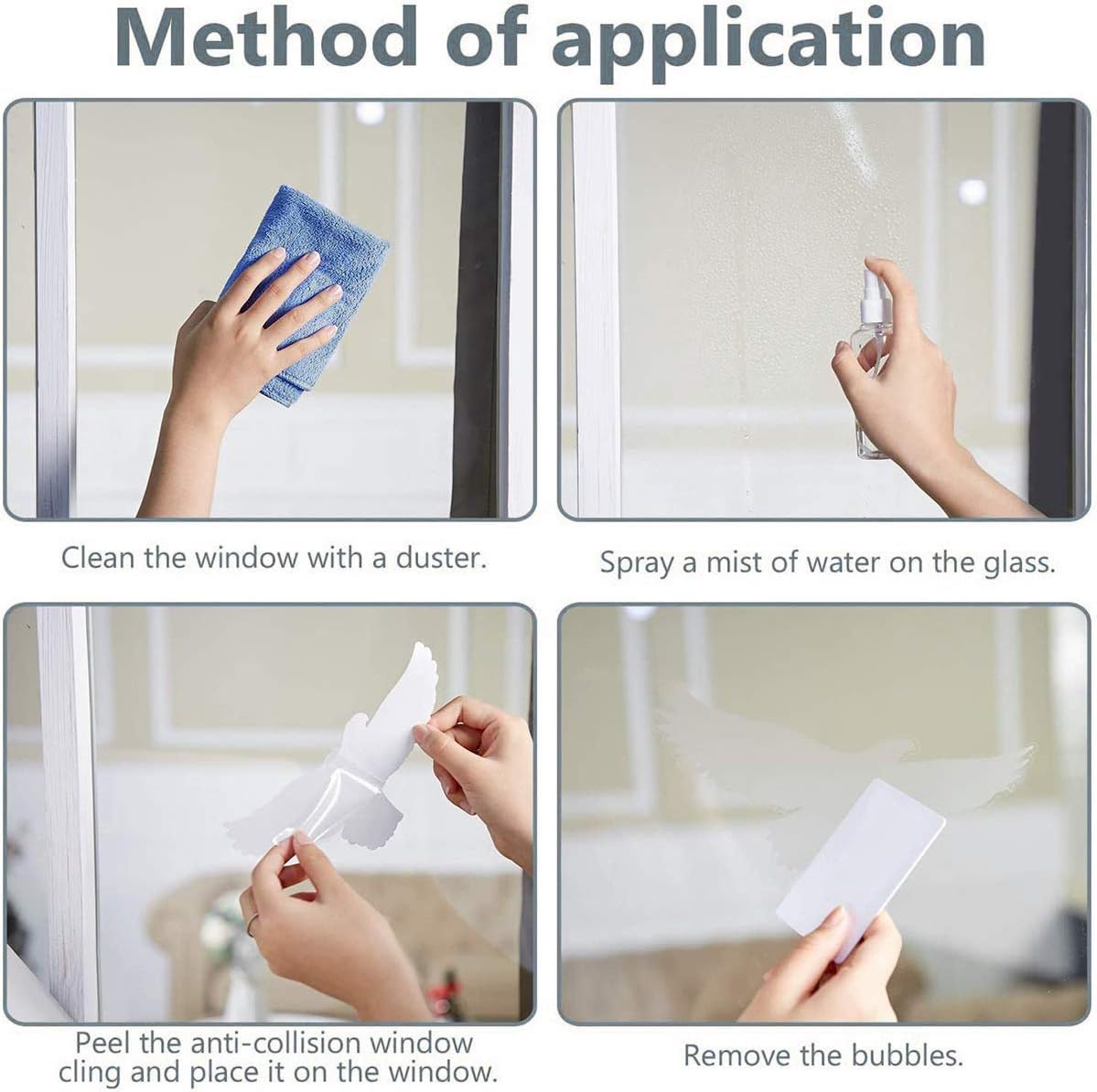 Method of application

Clean the window with a duster.

Spray a mist of water on the glass.

Peel the anti-collision window cling and place it on the window.

Remove the bubbles.