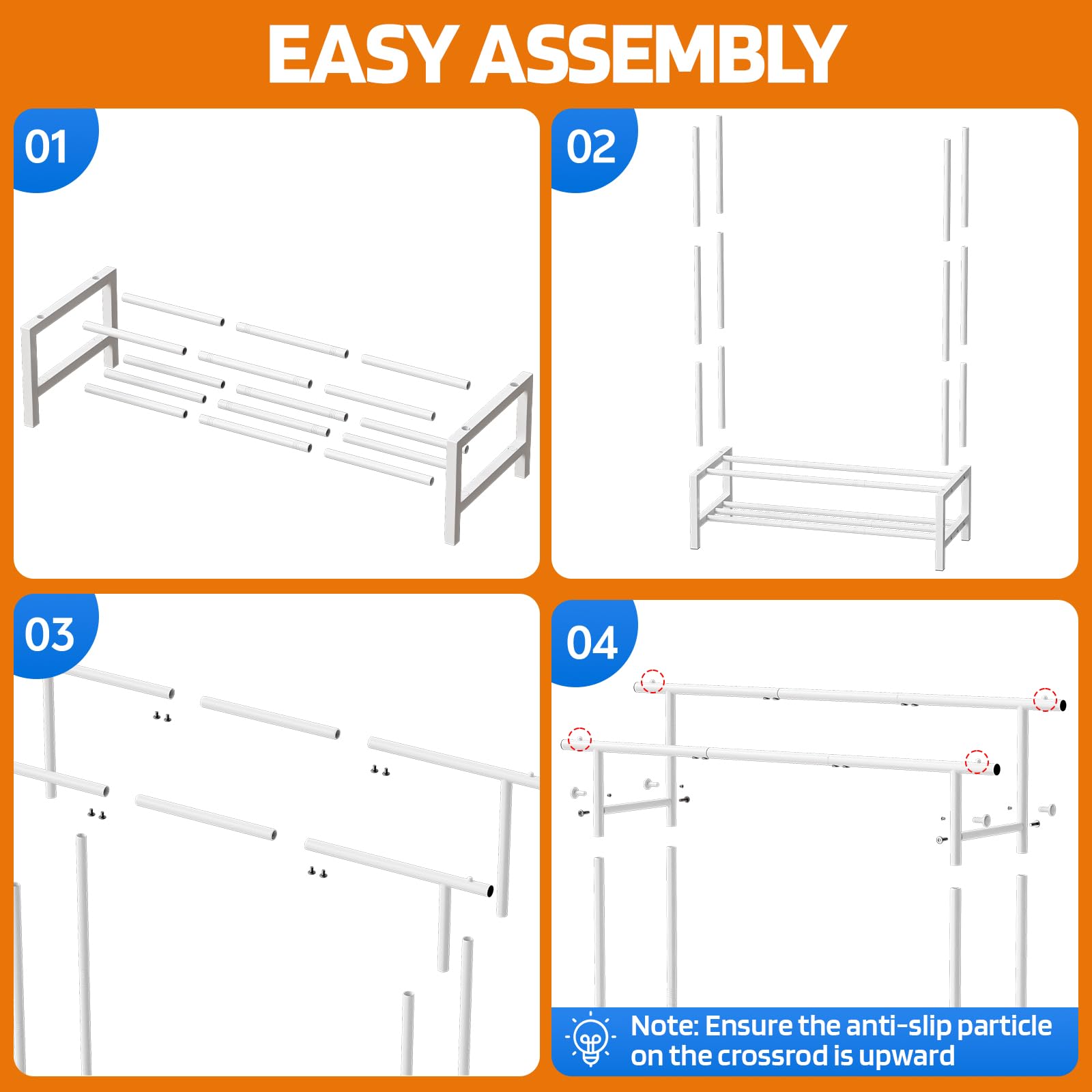 EASY ASSEMBLY

01

02

03

04

Note: Ensure the anti-slip particle on the crossrod is upward