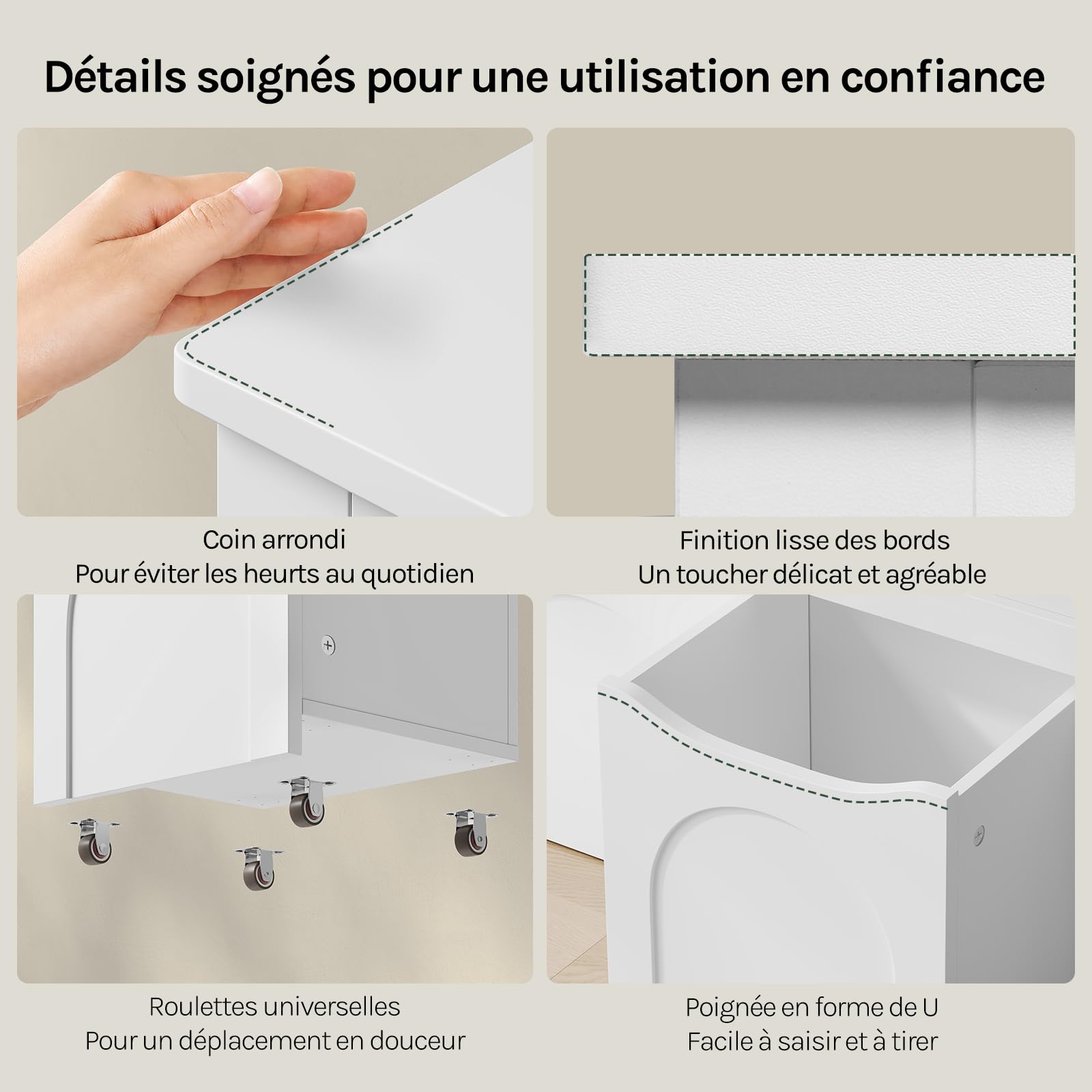 Détails soignés pour une utilisation en confiance

Coin arrondi
Pour éviter les heurts au quotidien

Finition lisse des bords
Un toucher délicat et agréable

Roulettes universelles
Pour un déplacement en douceur

Poignée en forme de U
Facile à saisir et à tirer