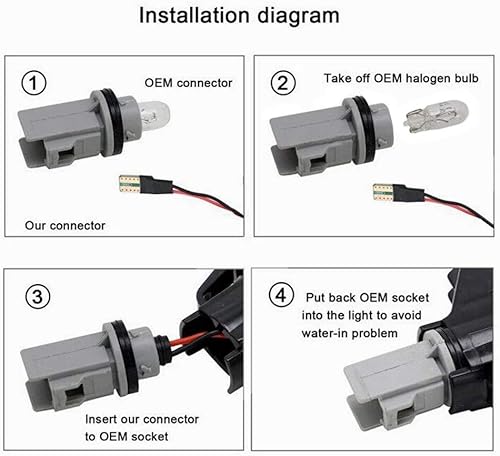 Installation diagram

1 OEM connector

Our connector

2 Take off OEM halogen bulb

3

Insert our connector to OEM socket

4 Put back OEM socket into the light to avoid water-in problem