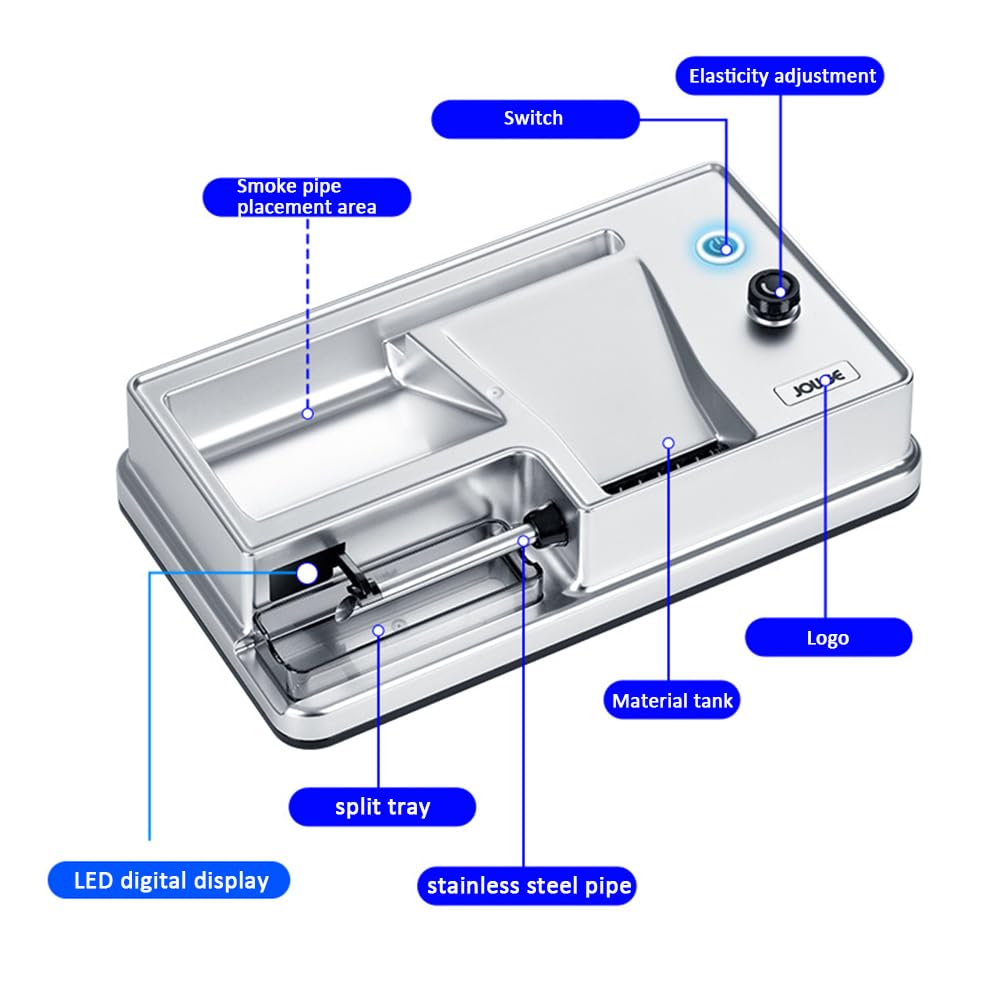 Elasticity adjustment

Switch

Smoke pipe placement area

JOUOE

Logo

Material tank

split tray

LED digital display

stainless steel pipe