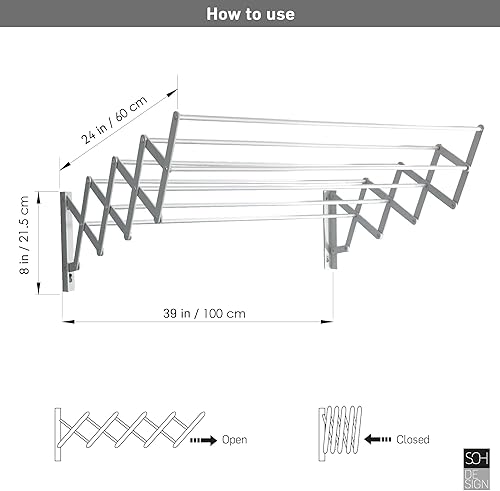 How to use

24 in / 60 cm

8 in / 21.5 cm

39 in / 100 cm

Open

Closed

SOH DESIGN