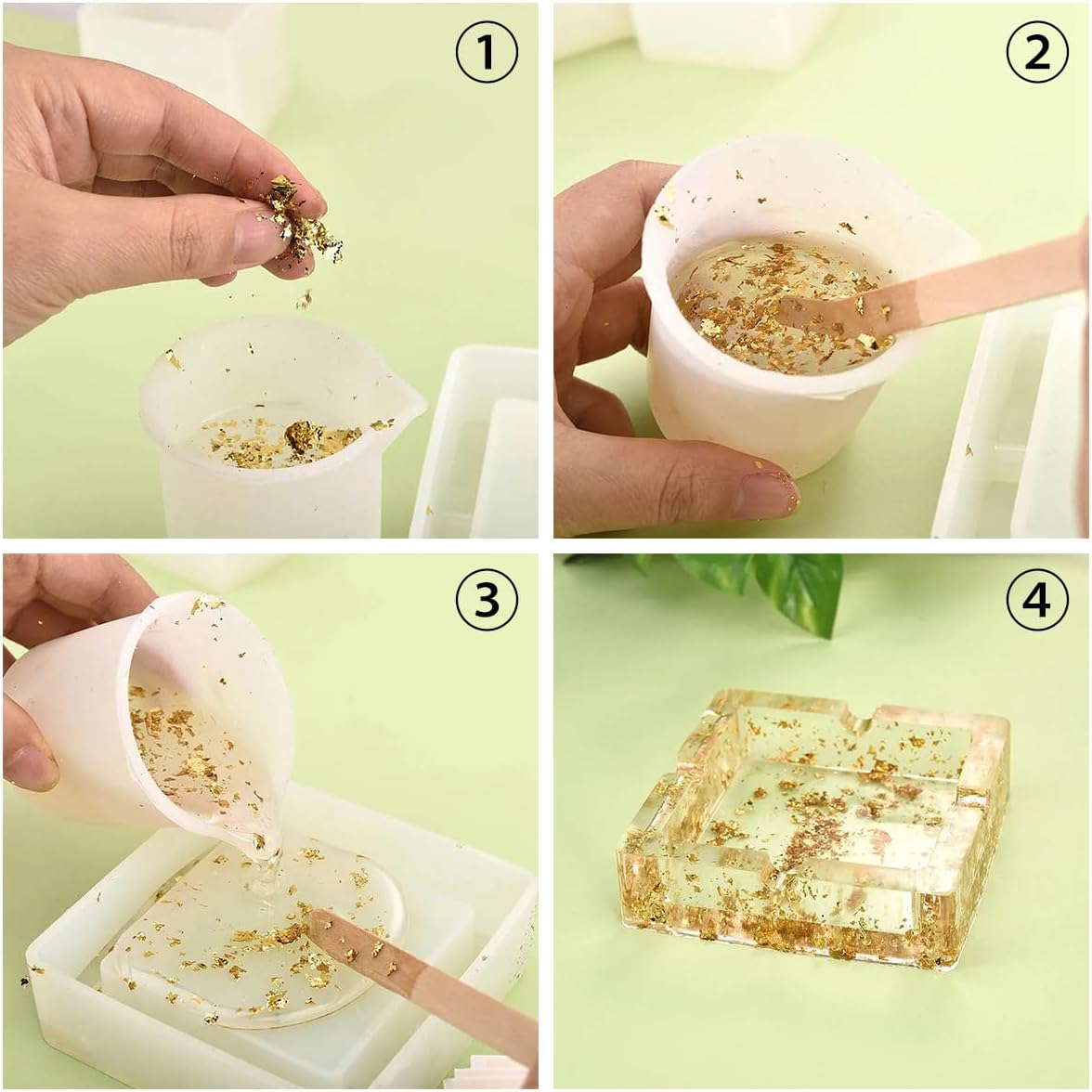 1

2

3

4