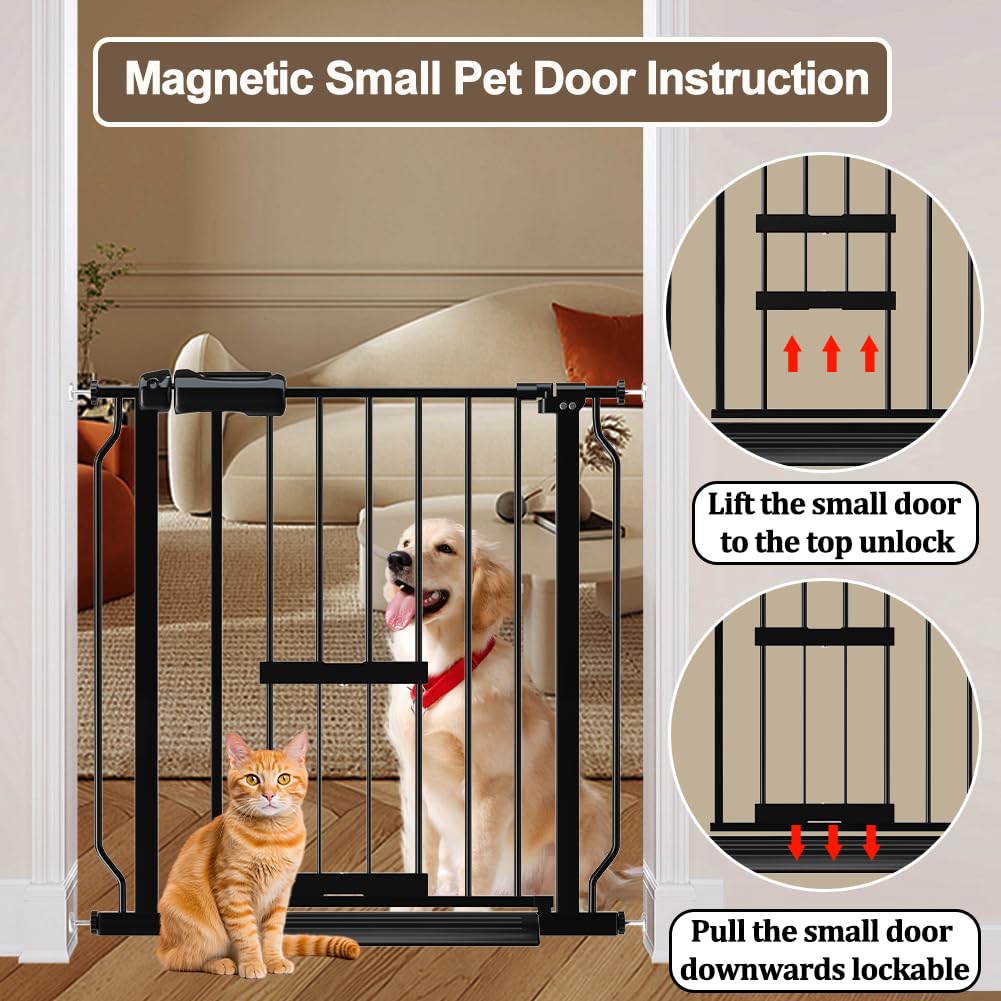 Magnetic Small Pet Door Instruction

Lift the small door to the top unlock

Pull the small door downwards lockable