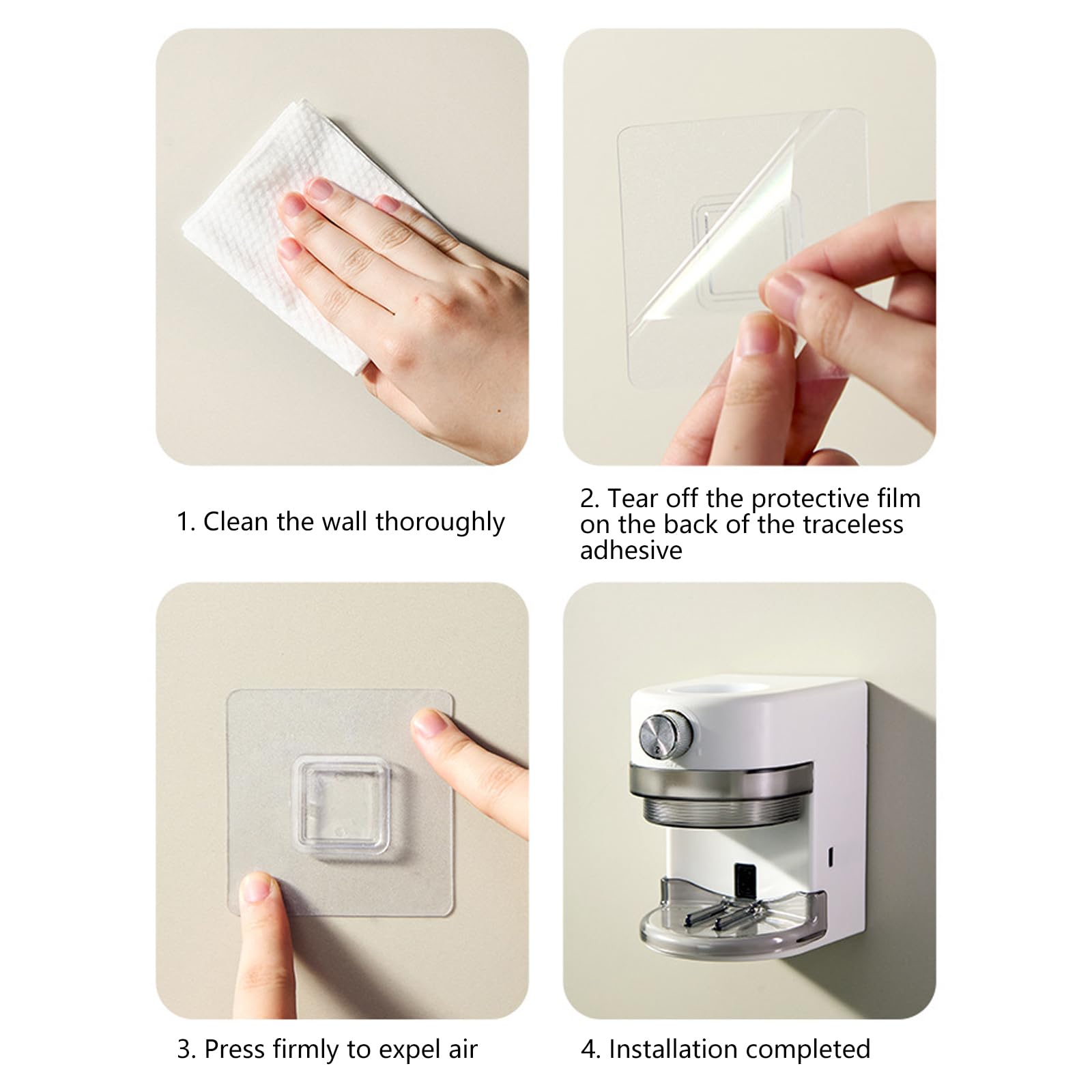 1. Clean the wall thoroughly

2. Tear off the protective film on the back of the traceless adhesive

3. Press firmly to expel air

4. Installation completed