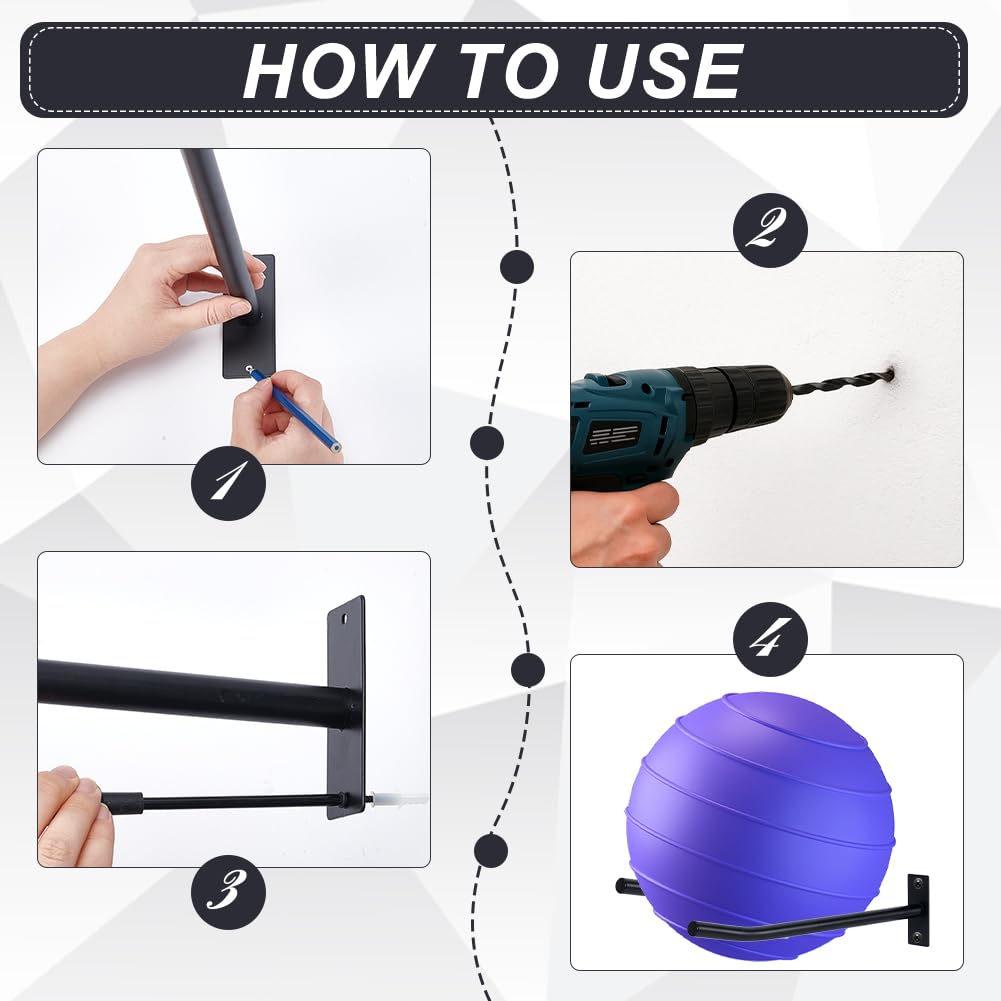 HOW TO USE

1

2

3

4