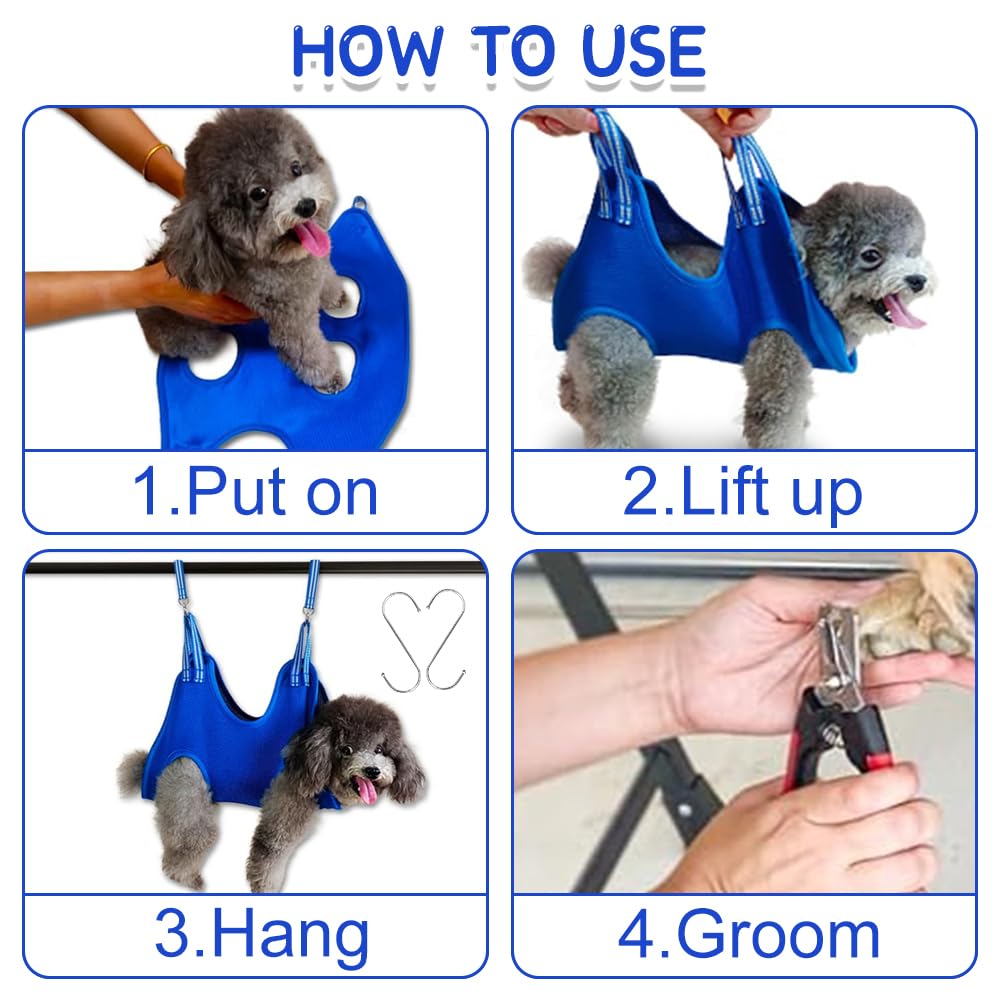 HOW TO USE

1.Put on

2.Lift up

3.Hang

4.Groom