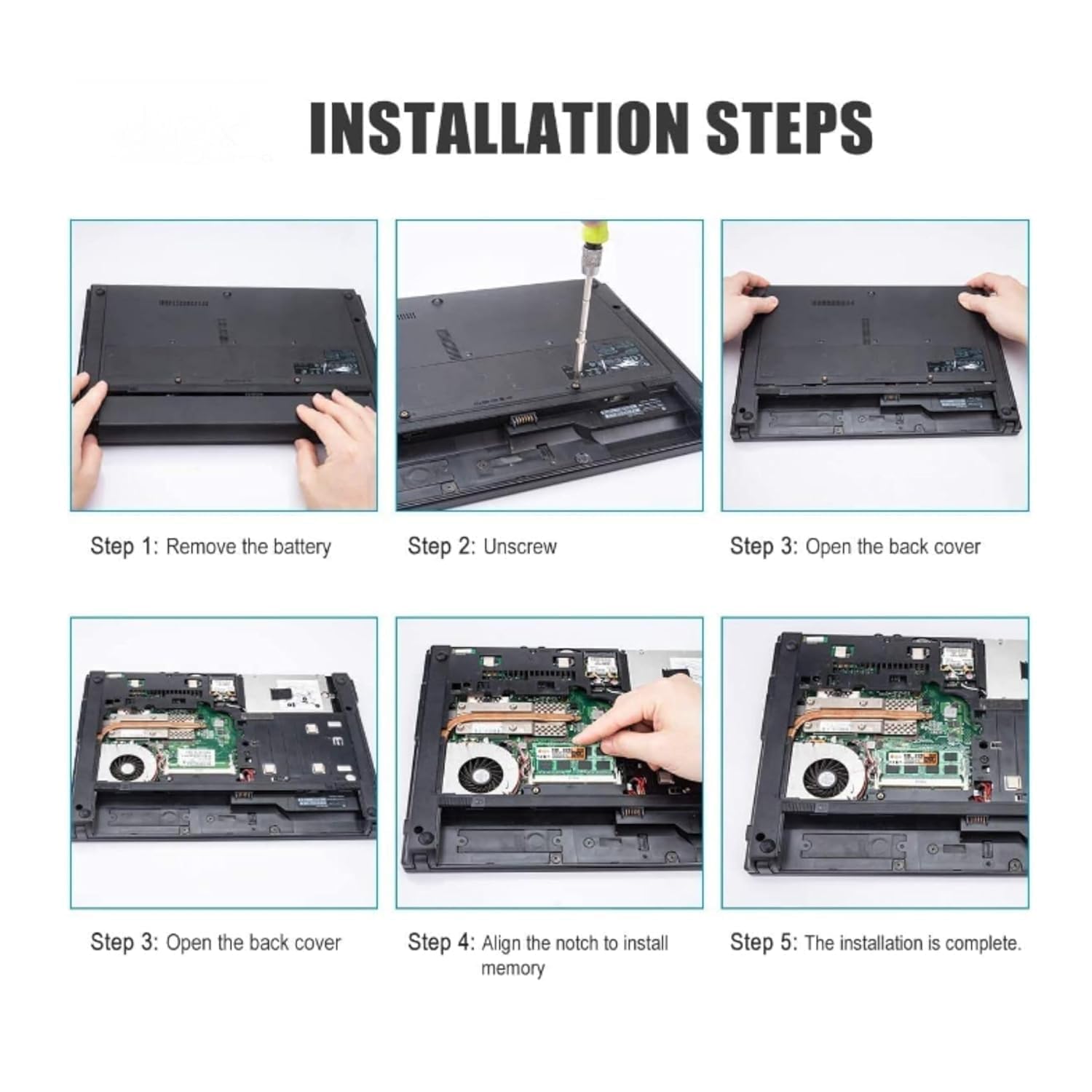 INSTALLATION STEPS

Step 1: Remove the battery

Step 2: Unscrew

Step 3: Open the back cover

Step 3: Open the back cover

Step 4: Align the notch to install memory

Step 5: The installation is complete.