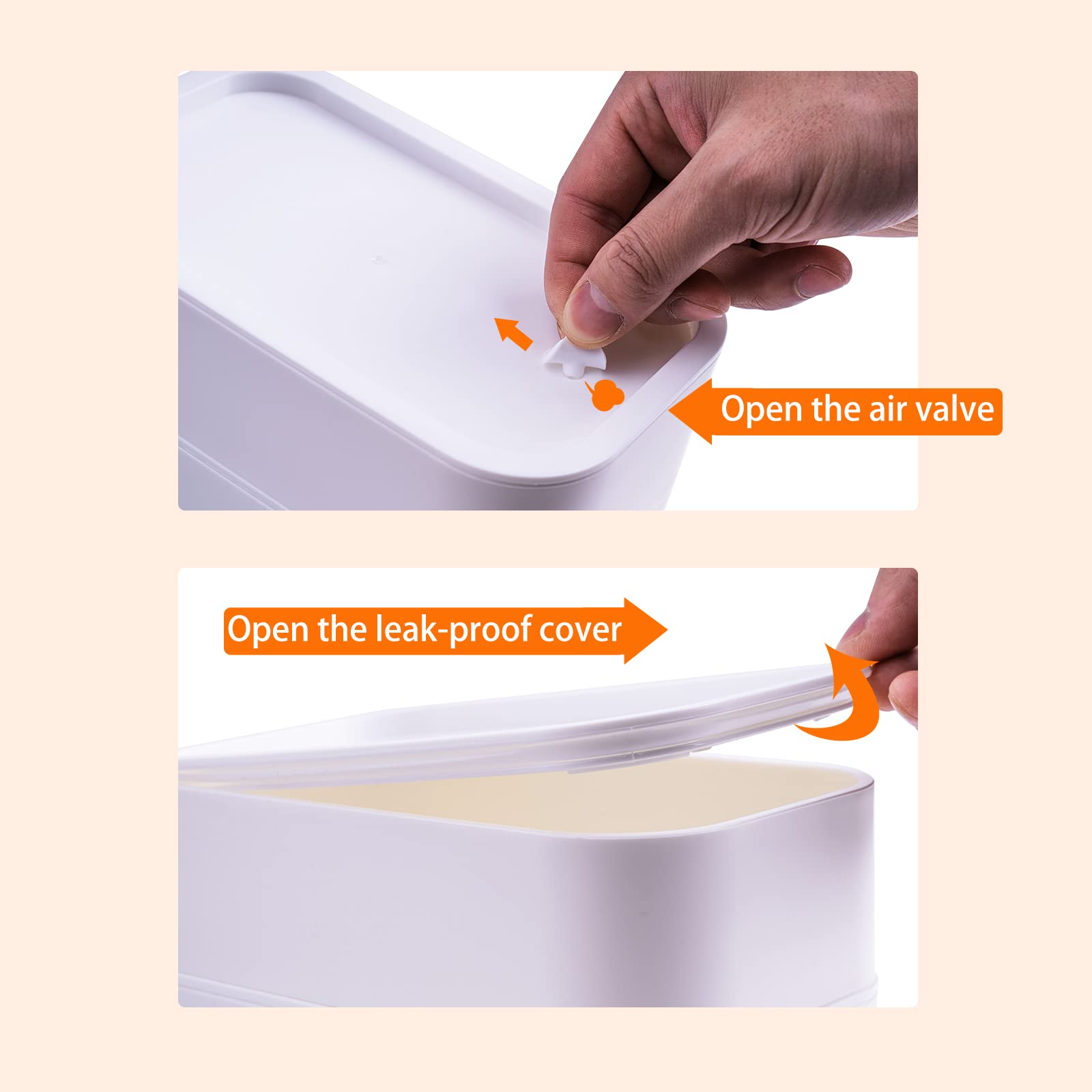 Open the air valve

Open the leak-proof cover