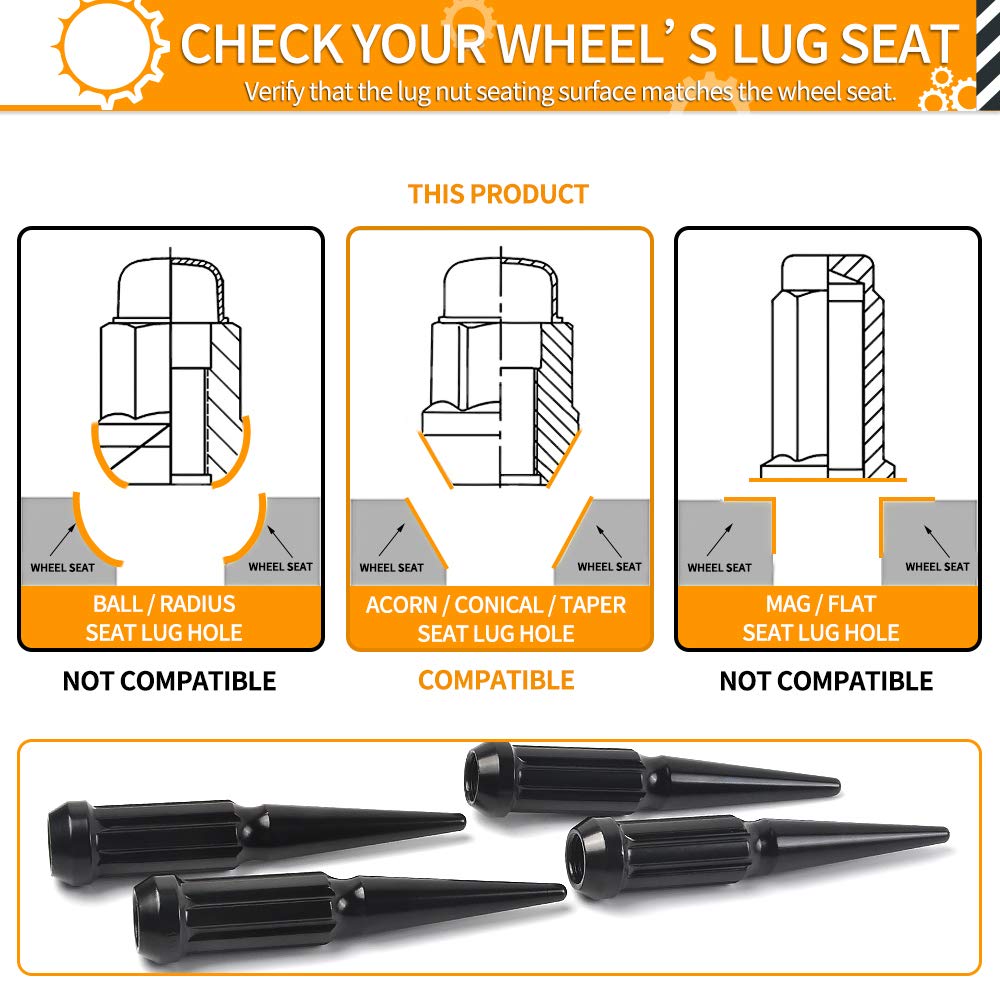 CHECK YOUR WHEEL' S LUG SEAT
Verify that the lug nut seating surface matches the wheel seat.

THIS PRODUCT

WHEEL SEAT
WHEEL SEAT
BALL / RADIUS SEAT LUG HOLE
NOT COMPATIBLE

WHEEL SEAT
WHEEL SEAT
ACORN / CONICAL / TAPER SEAT LUG HOLE
COMPATIBLE

WHEEL SEAT
WHEEL SEAT
MAG / FLAT SEAT LUG HOLE
NOT COMPATIBLE