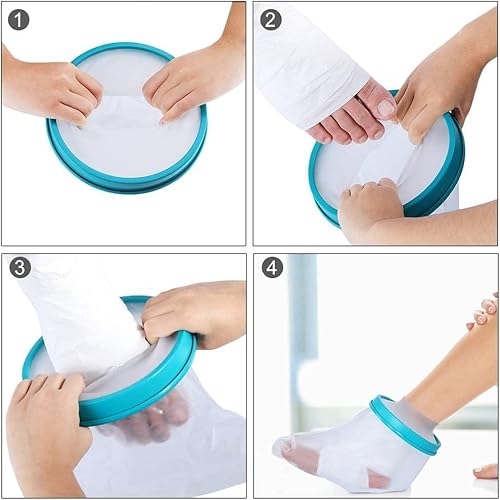 1

2

3

4