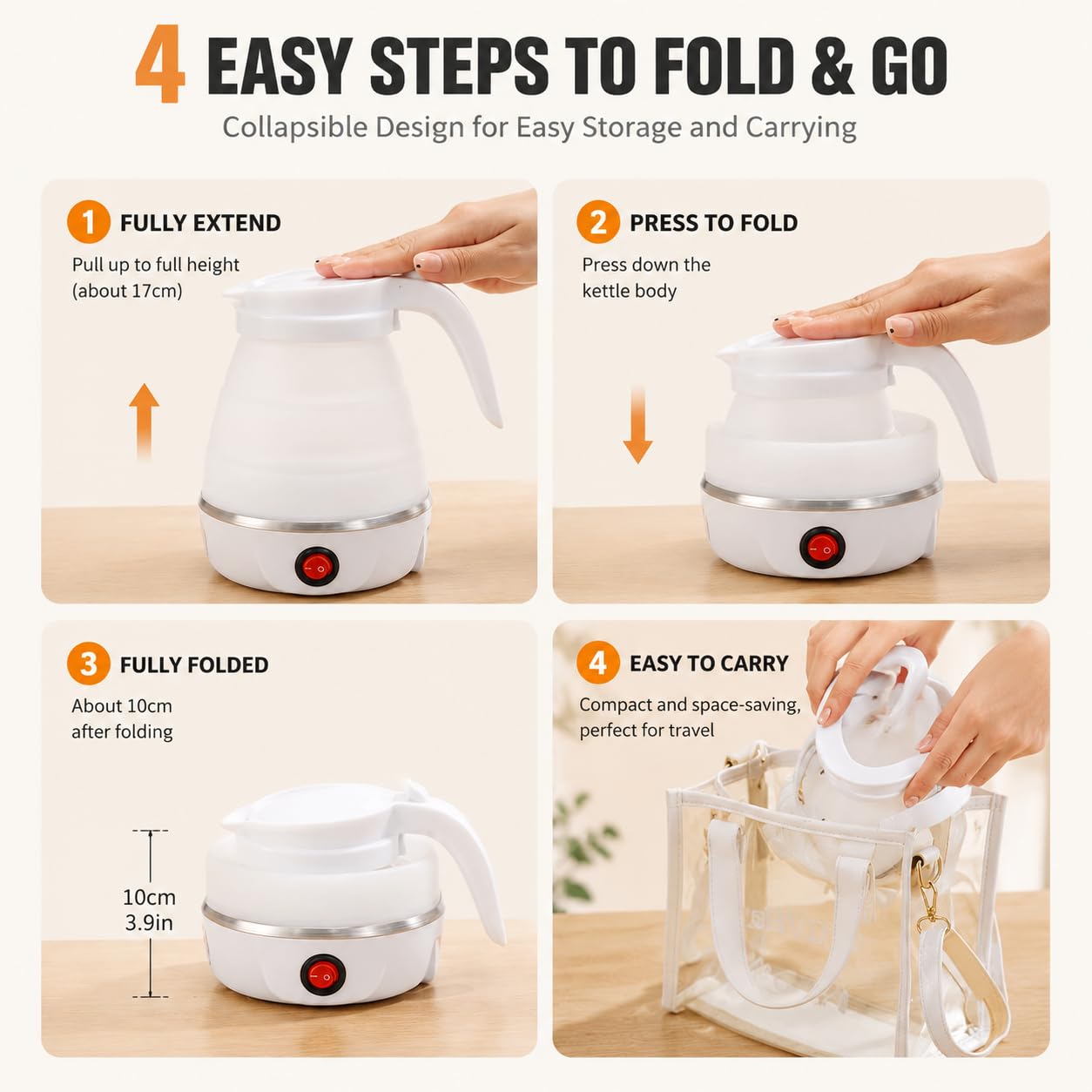 4 EASY STEPS TO FOLD & GO

Collapsible Design for Easy Storage and Carrying

1 FULLY EXTEND

Pull up to full height (about 17cm)

2 PRESS TO FOLD

Press down the kettle body

3 FULLY FOLDED

About 10cm after folding

10cm
3.9in

4 EASY TO CARRY

Compact and space-saving, perfect for travel