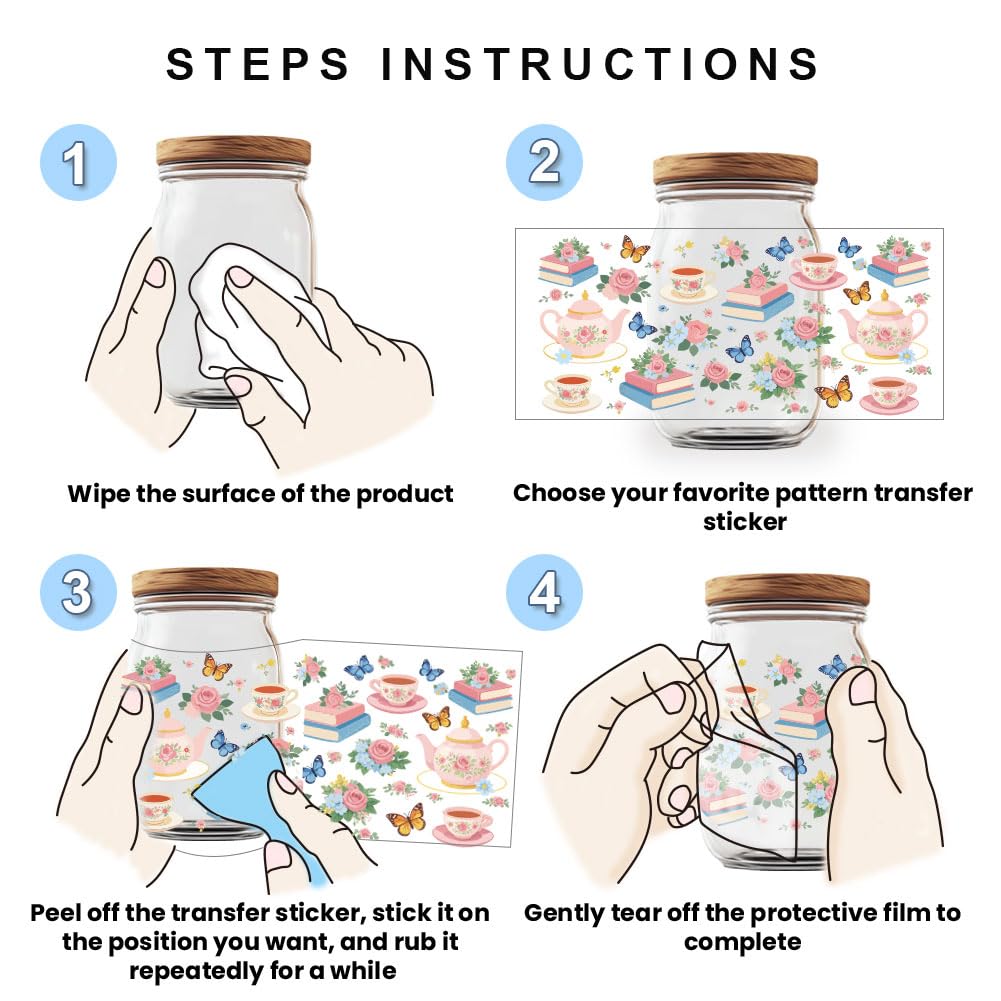 STEPS INSTRUCTIONS

1

Wipe the surface of the product

2

Choose your favorite pattern transfer sticker

3

Peel off the transfer sticker, stick it on the position you want, and rub it repeatedly for a while

4

Gently tear off the protective film to complete