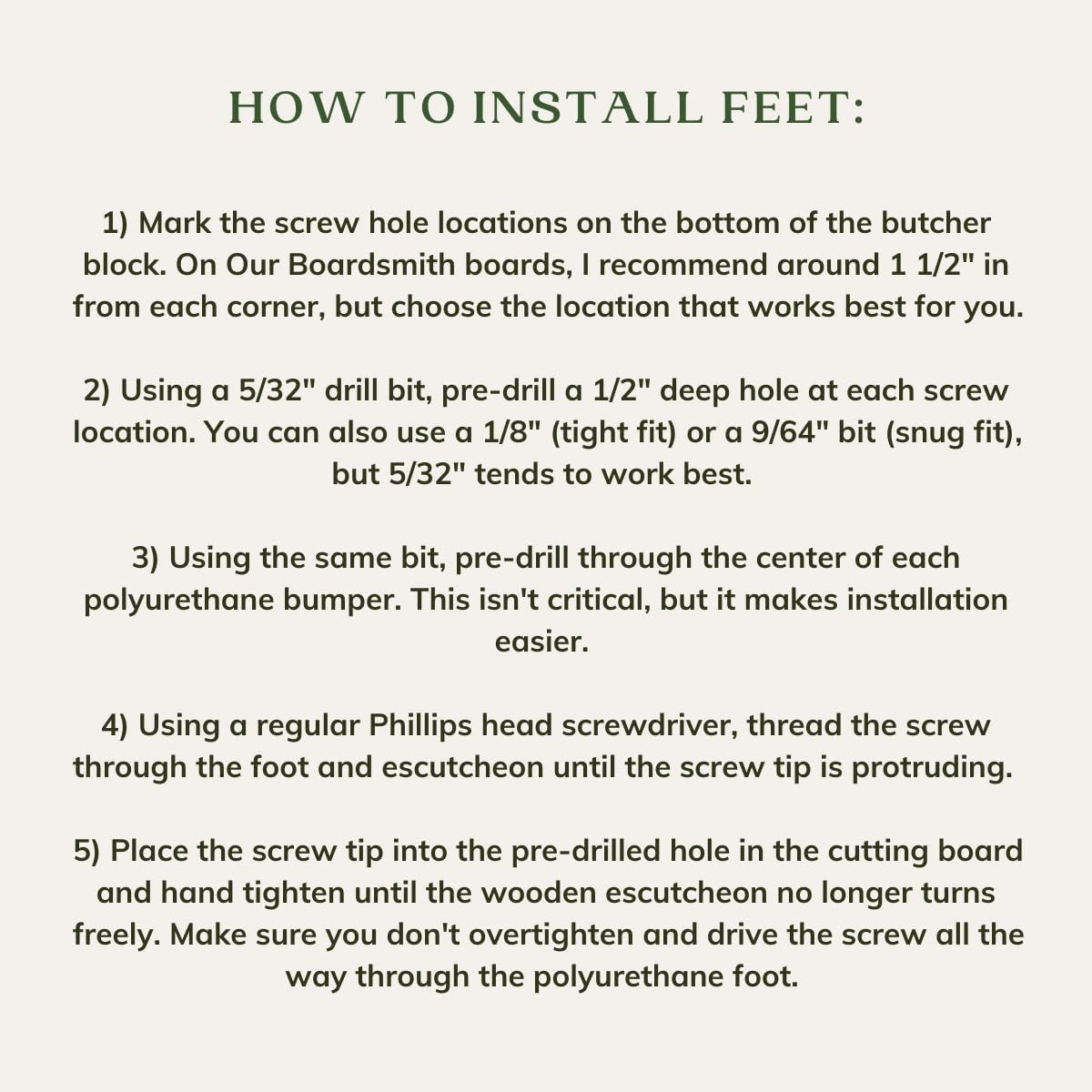 HOW TO INSTALL FEET:

1) Mark the screw hole locations on the bottom of the butcher block. On Our Boardsmith boards, I recommend around 1 1/2" in from each corner, but choose the location that works best for you.

2) Using a 5/32" drill bit, pre-drill a 1/2" deep hole at each screw location. You can also use a 1/8" (tight fit) or a 9/64" bit (snug fit), but 5/32" tends to work best.

3) Using the same bit, pre-drill through the center of each polyurethane bumper. This isn't critical, but it makes installation easier.

4) Using a regular Phillips head screwdriver, thread the screw through the foot and escutcheon until the screw tip is protruding.

5) Place the screw tip into the pre-drilled hole in the cutting board and hand tighten until the wooden escutcheon no longer turns freely. Make sure you don't overtighten and drive the screw all the way through the polyurethane foot.