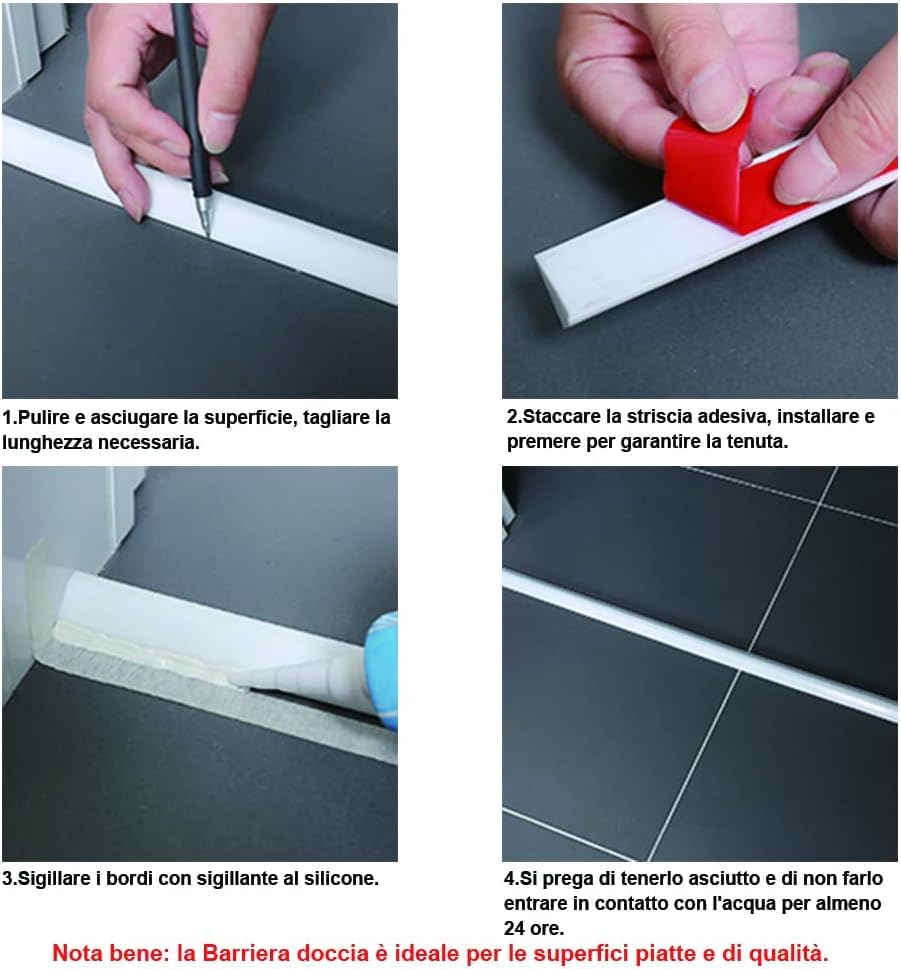 1.Pulire e asciugare la superficie, tagliare la lunghezza necessaria.

2.Staccare la striscia adesiva, installare e premere per garantire la tenuta.

3.Sigillare i bordi con sigillante al silicone.

4.Si prega di tenerlo asciutto e di non farlo entrare in contatto con l'acqua per almeno 24 ore.

Nota bene: la Barriera doccia è ideale per le superfici piatte e di qualità.