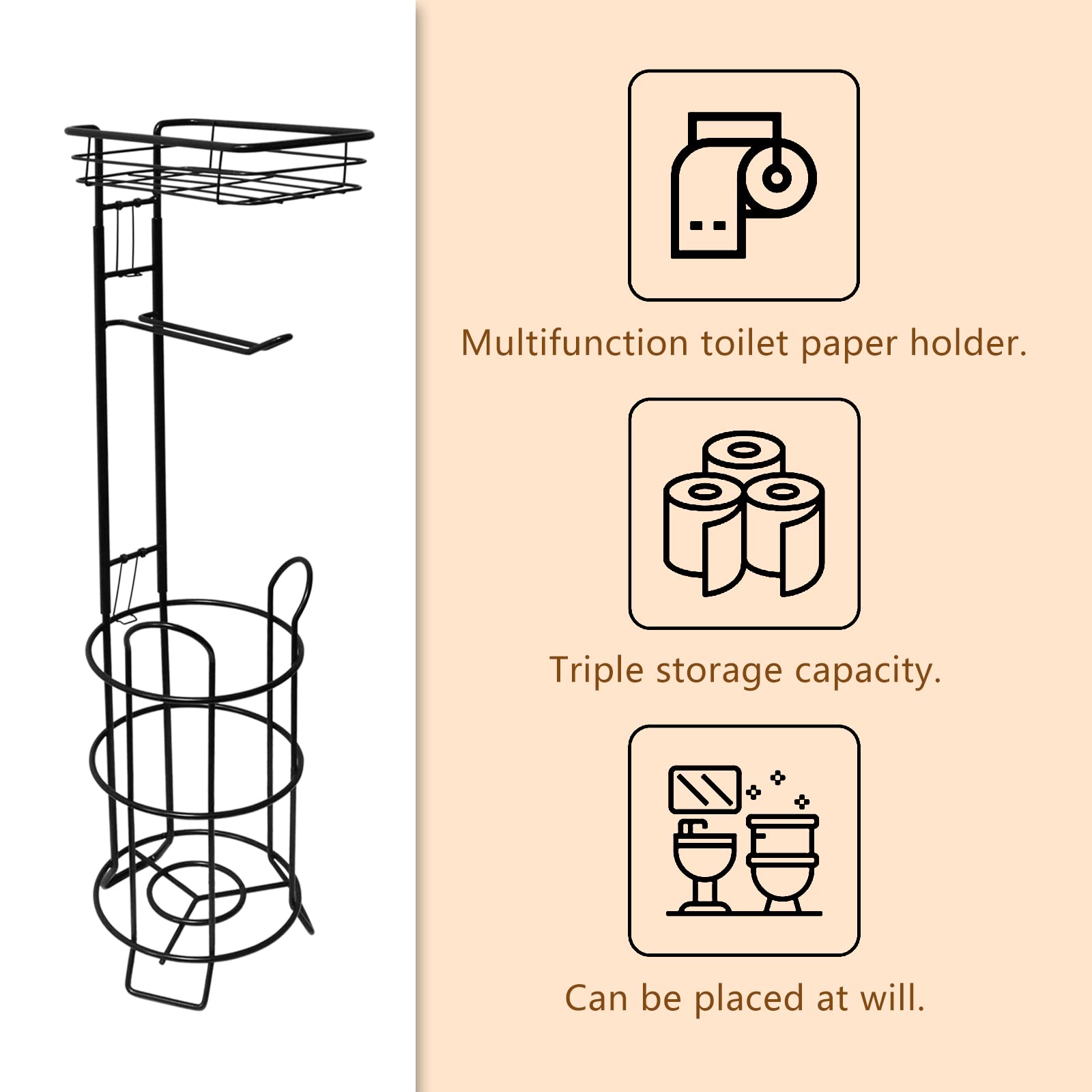 Multifunction toilet paper holder.

Triple storage capacity.

Can be placed at will.