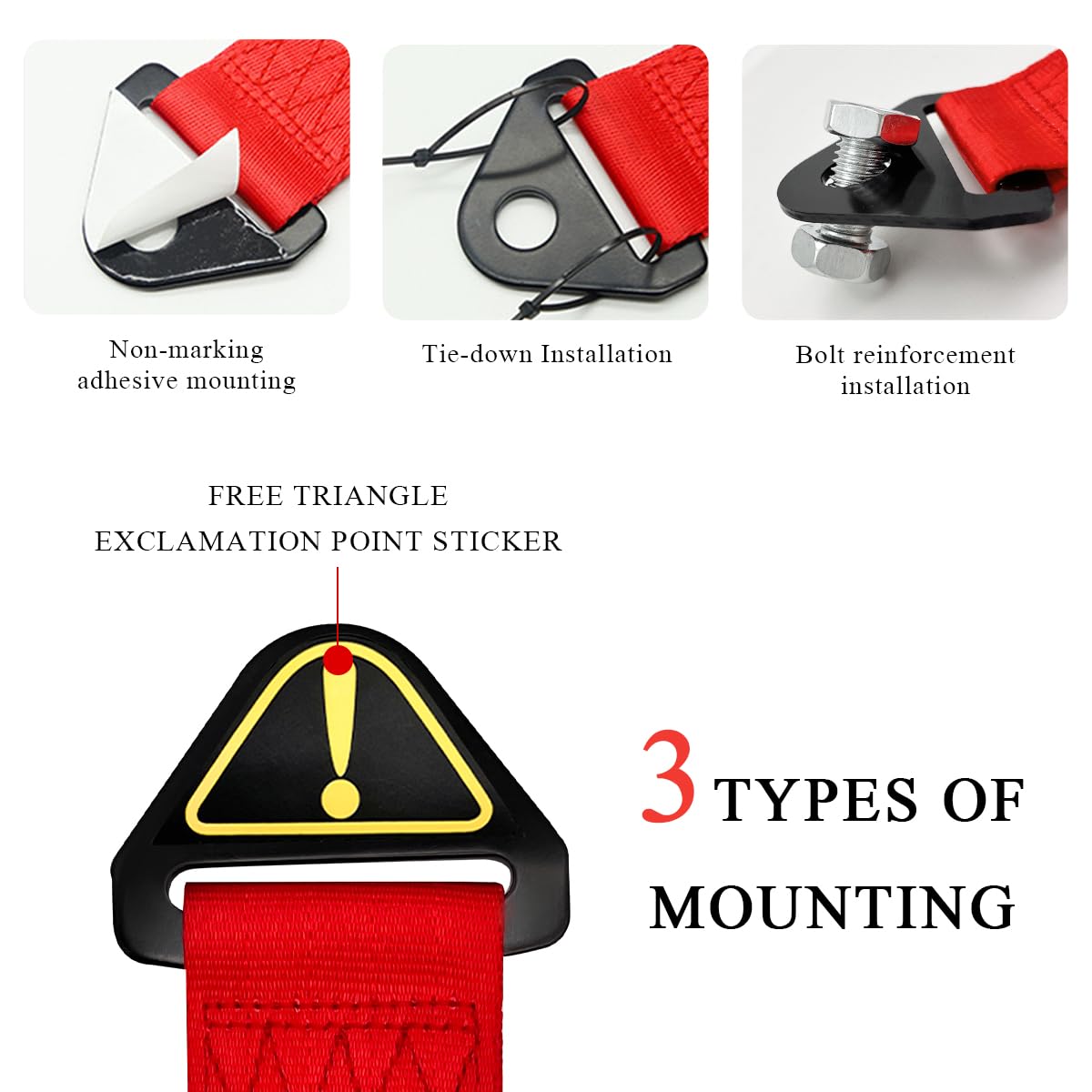 Non-marking adhesive mounting

Tie-down Installation

Bolt reinforcement installation

FREE TRIANGLE EXCLAMATION POINT STICKER

3 TYPES OF MOUNTING