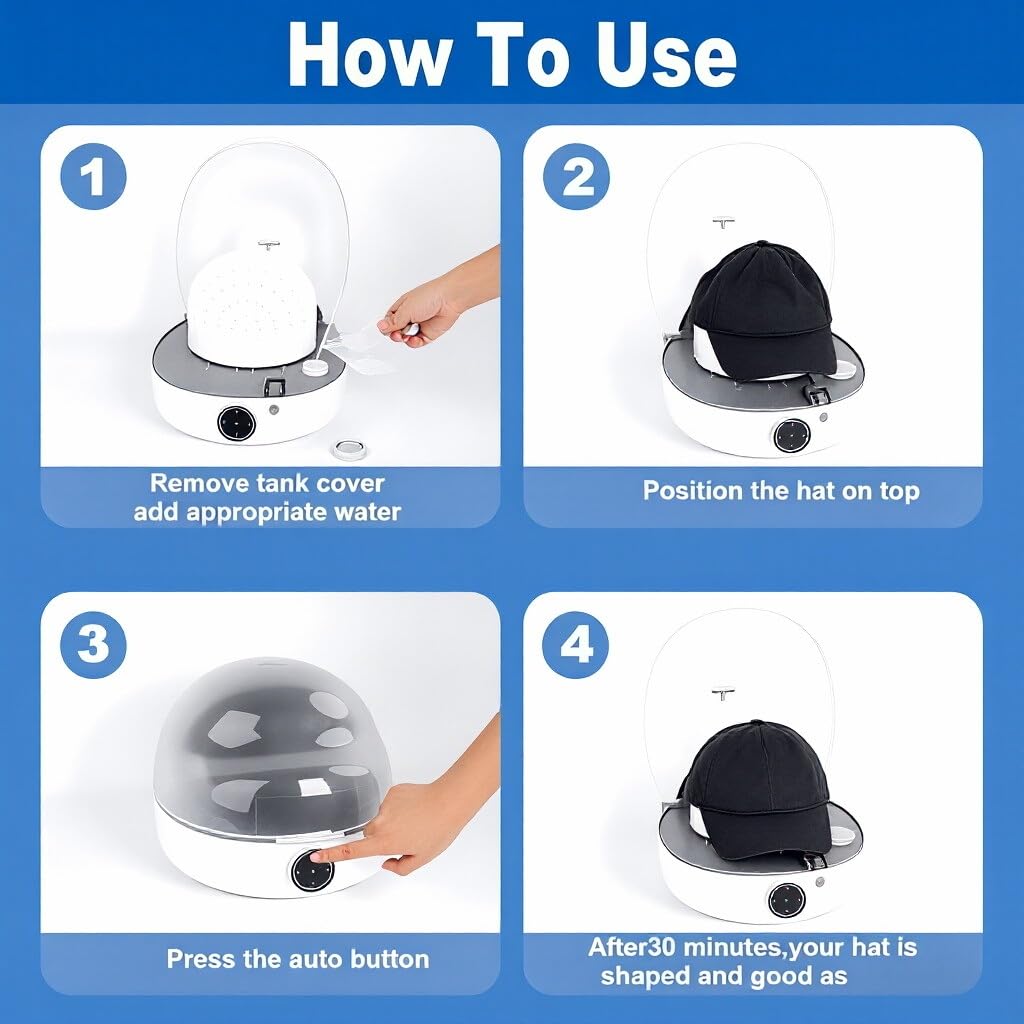 How To Use

1

Remove tank cover add appropriate water

2

Position the hat on top

3

Press the auto button

4

After30 minutes,your hat is shaped and good as