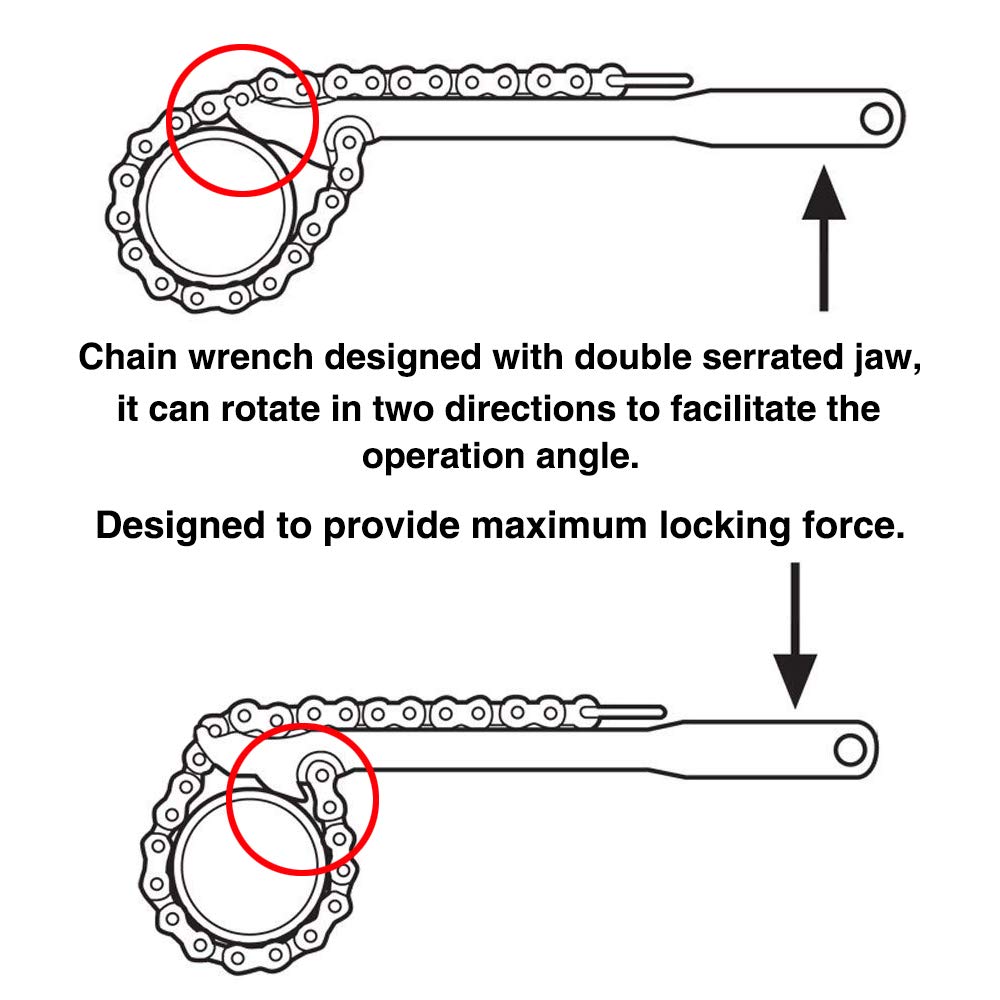 Chain wrench designed with double serrated jaw, it can rotate in two directions to facilitate the operation angle.

Designed to provide maximum locking force.