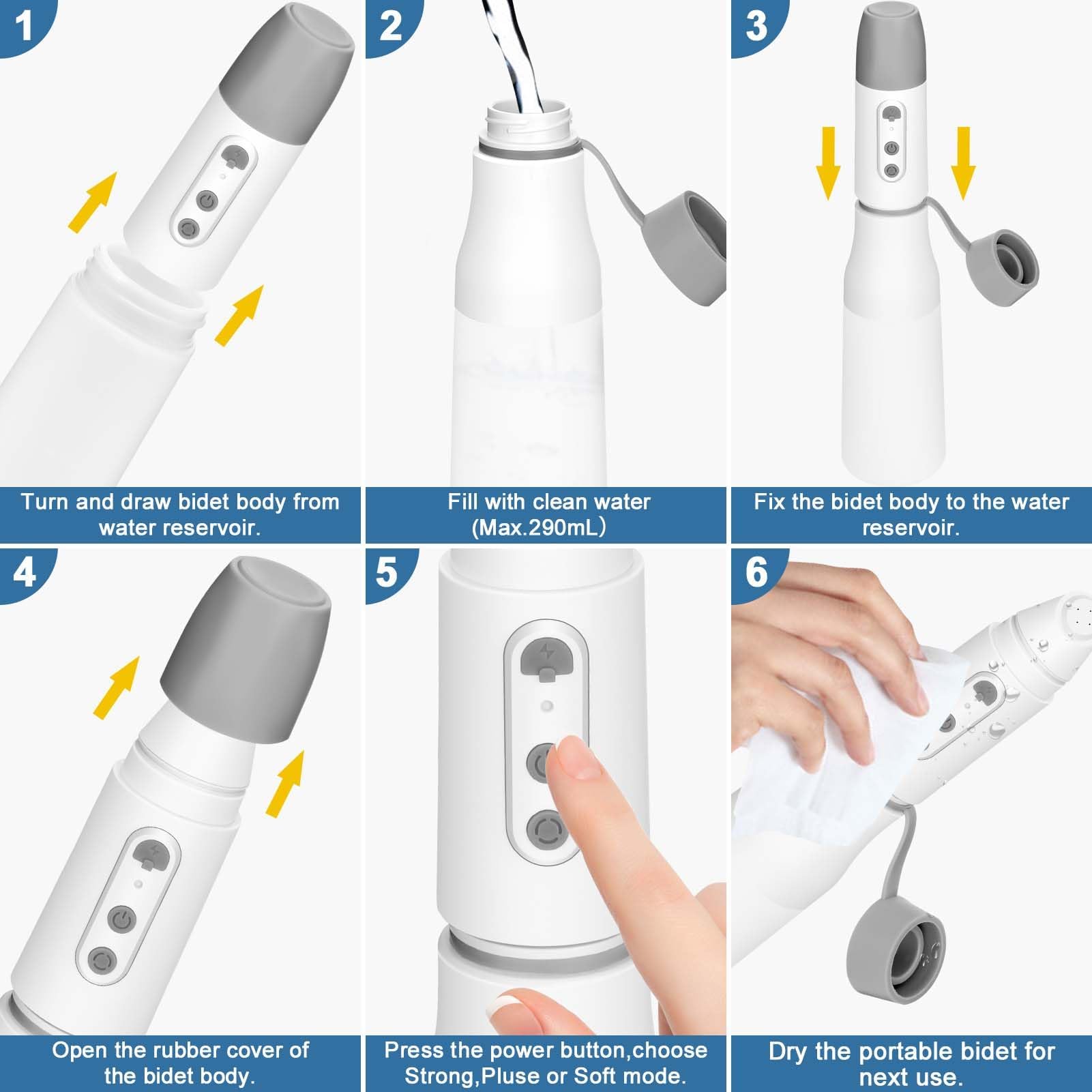 1

Turn and draw bidet body from water reservoir.

2

Fill with clean water (Max.290mL)

3

Fix the bidet body to the water reservoir.

4

Open the rubber cover of the bidet body.

5

Press the power button,choose Strong,Pluse or Soft mode.

6

Dry the portable bidet for next use.