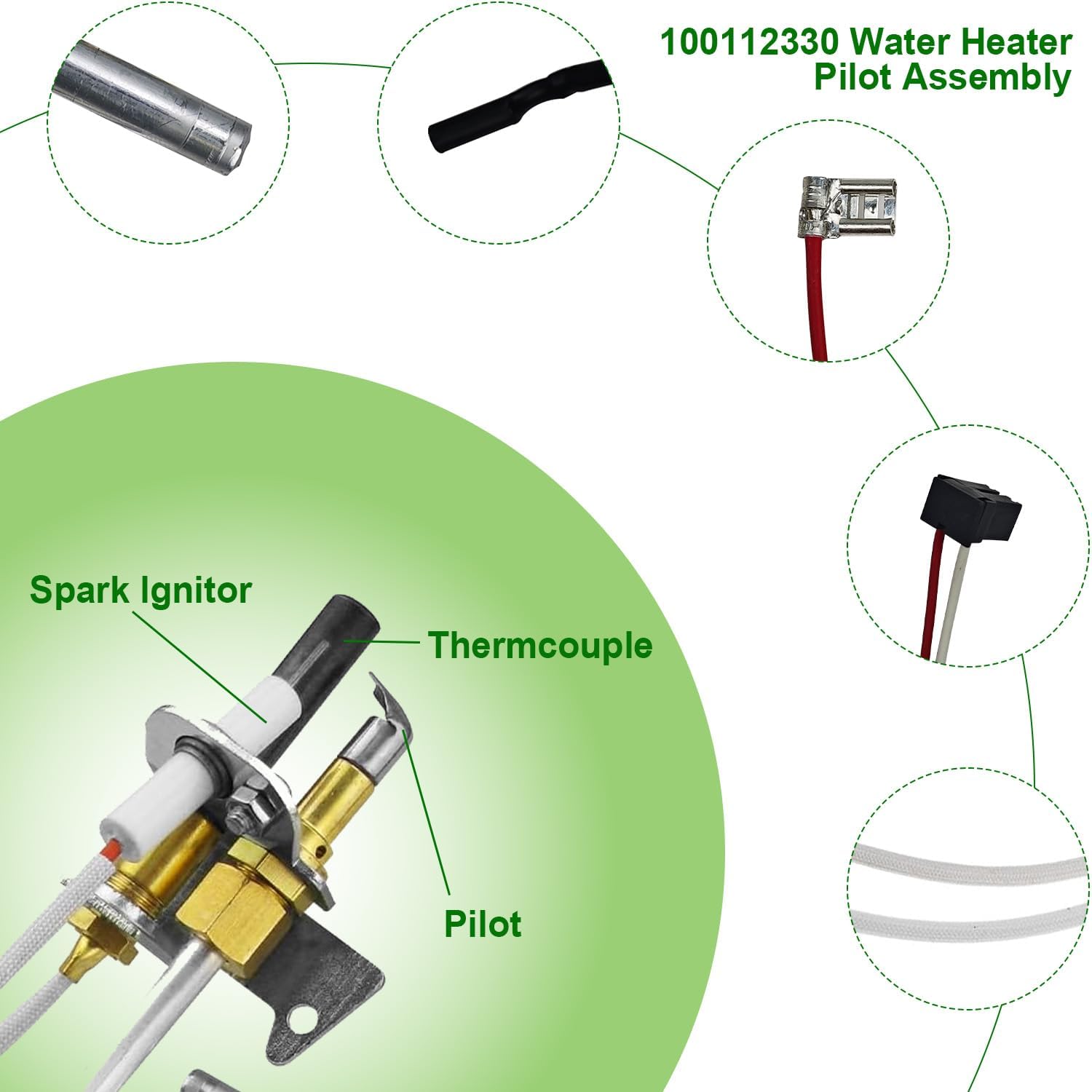 100112330 Water Heater Pilot Assembly

Spark Ignitor

Thermcouple

Pilot