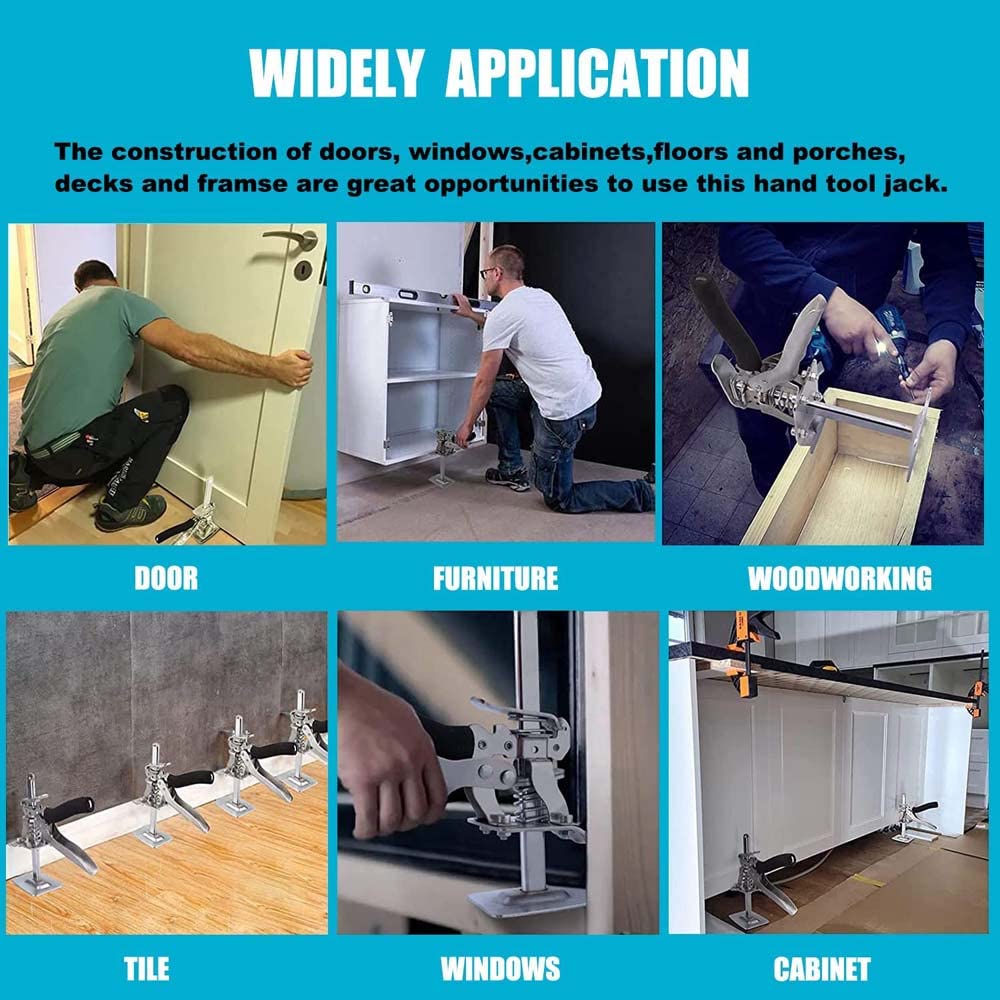 WIDELY APPLICATION

The construction of doors, windows,cabinets,floors and porches, decks and framse are great opportunities to use this hand tool jack.

DOOR

FURNITURE

WOODWORKING

TILE

WINDOWS

CABINET