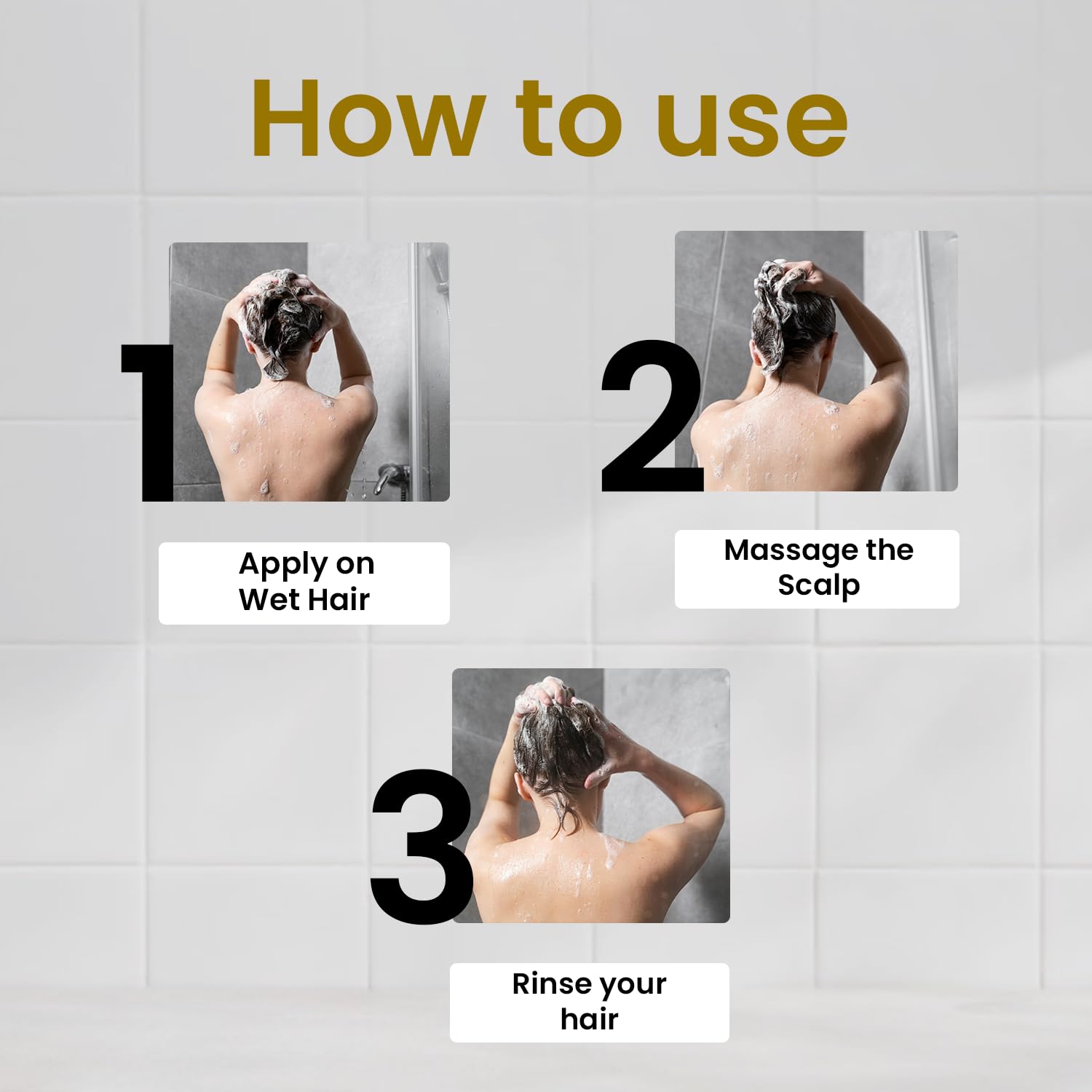 How to use

1

Apply on Wet Hair

2

Massage the Scalp

3

Rinse your hair