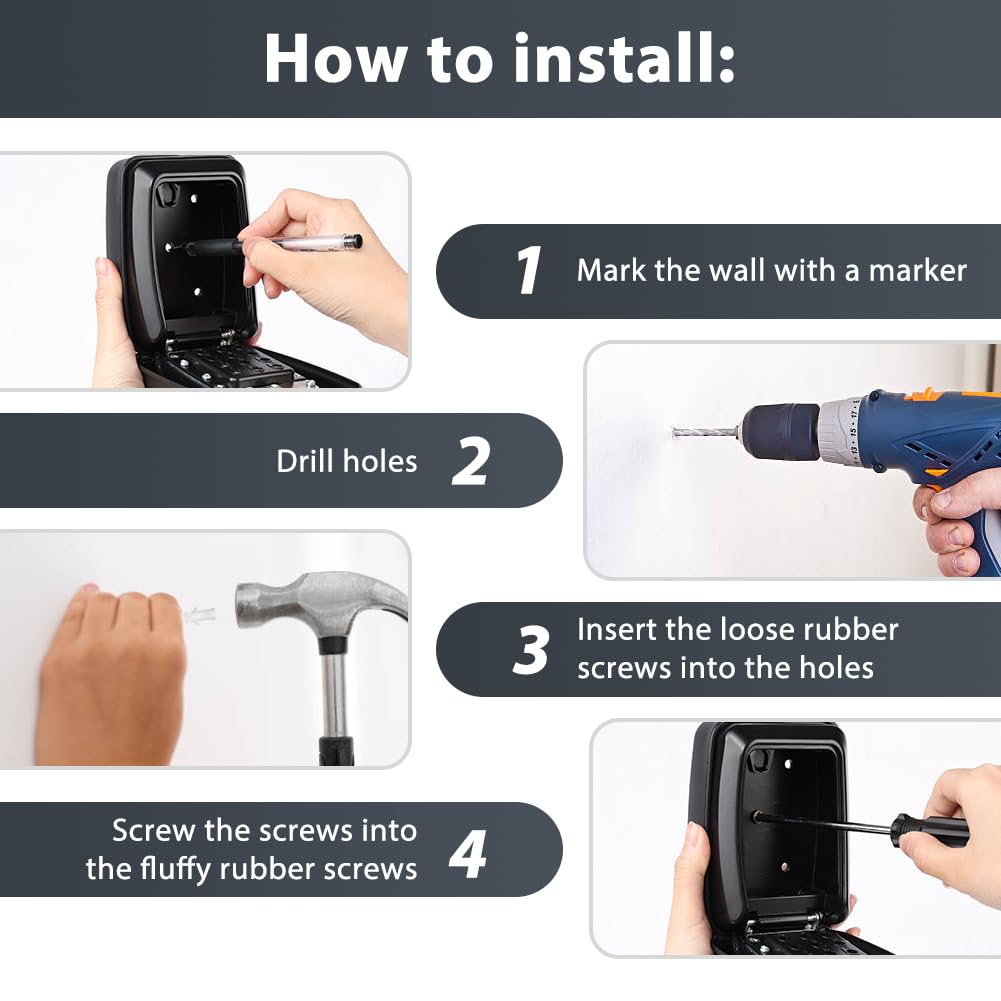 How to install:

1 Mark the wall with a marker

Drill holes 2

3 Insert the loose rubber screws into the holes

Screw the screws into the fluffy rubber screws 4