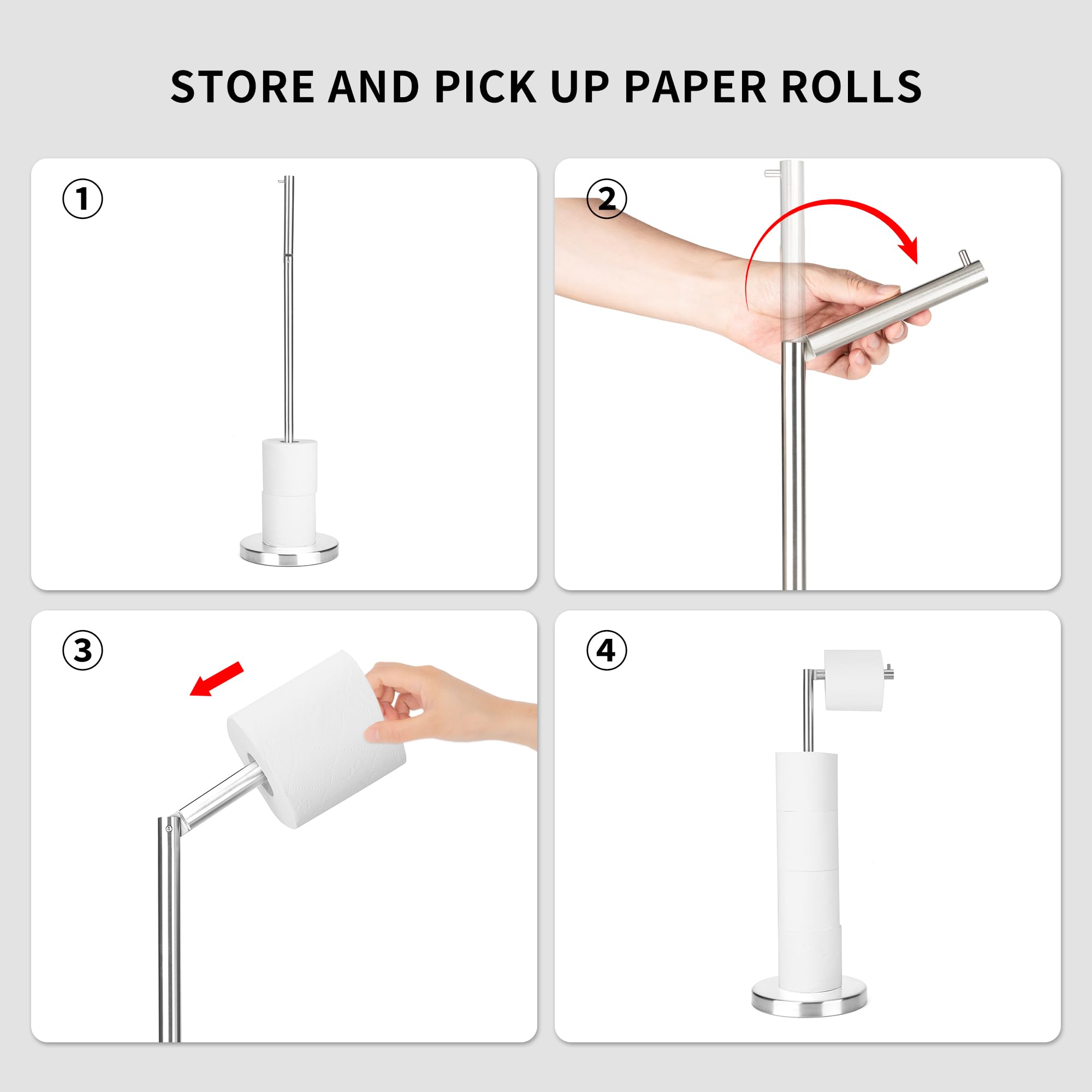 STORE AND PICK UP PAPER ROLLS

①

②

③

④