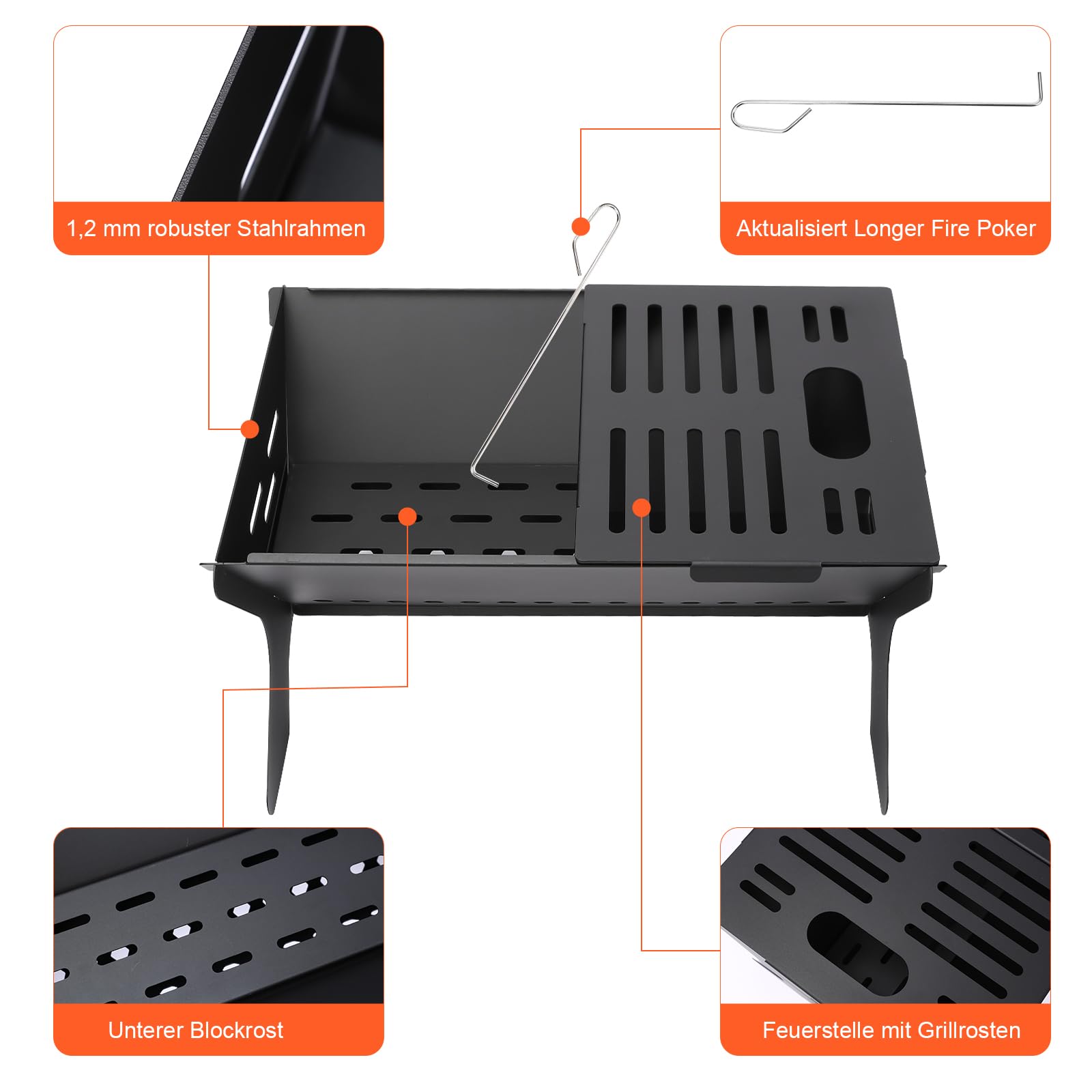 1,2 mm robuster Stahlrahmen

Aktualisiert Longer Fire Poker

Unterer Blockrost

Feuerstelle mit Grillrosten