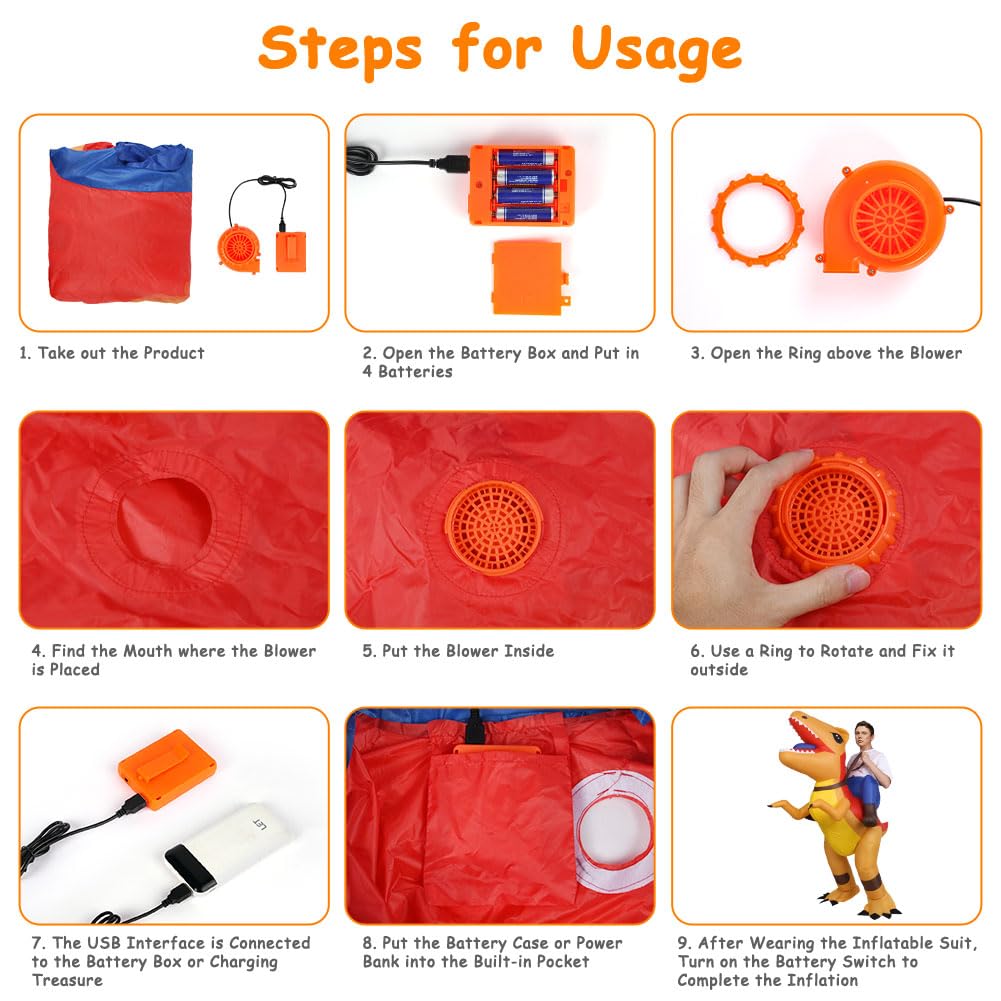 Steps for Usage

1. Take out the Product

2. Open the Battery Box and Put in 4 Batteries

3. Open the Ring above the Blower

4. Find the Mouth where the Blower is Placed

5. Put the Blower Inside

6. Use a Ring to Rotate and Fix it outside

7. The USB Interface is Connected to the Battery Box or Charging Treasure

8. Put the Battery Case or Power Bank into the Built-in Pocket

9. After Wearing the Inflatable Suit, Turn on the Battery Switch to Complete the Inflation