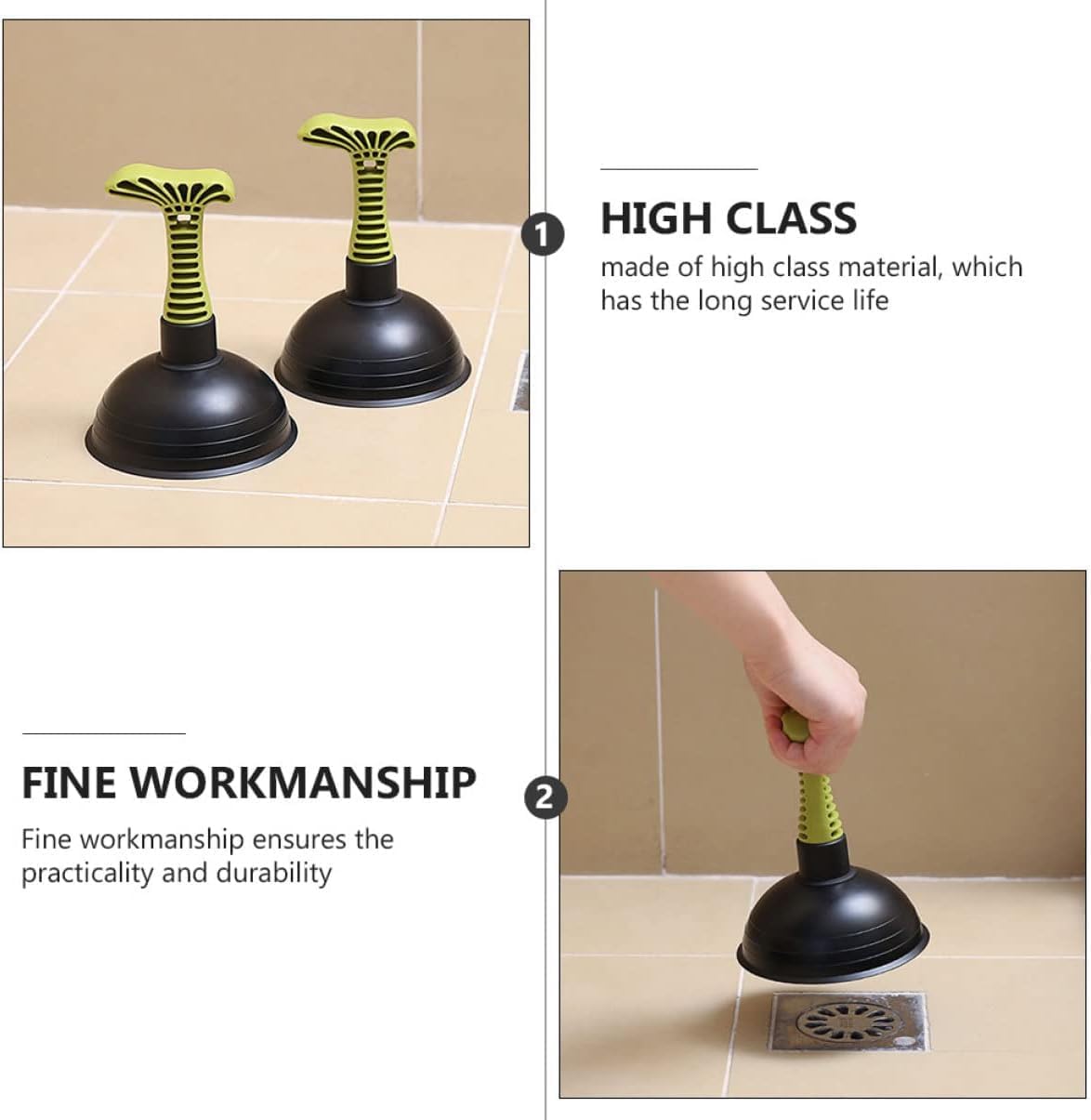 1

HIGH CLASS

made of high class material, which has the long service life

FINE WORKMANSHIP

Fine workmanship ensures the practicality and durability

2