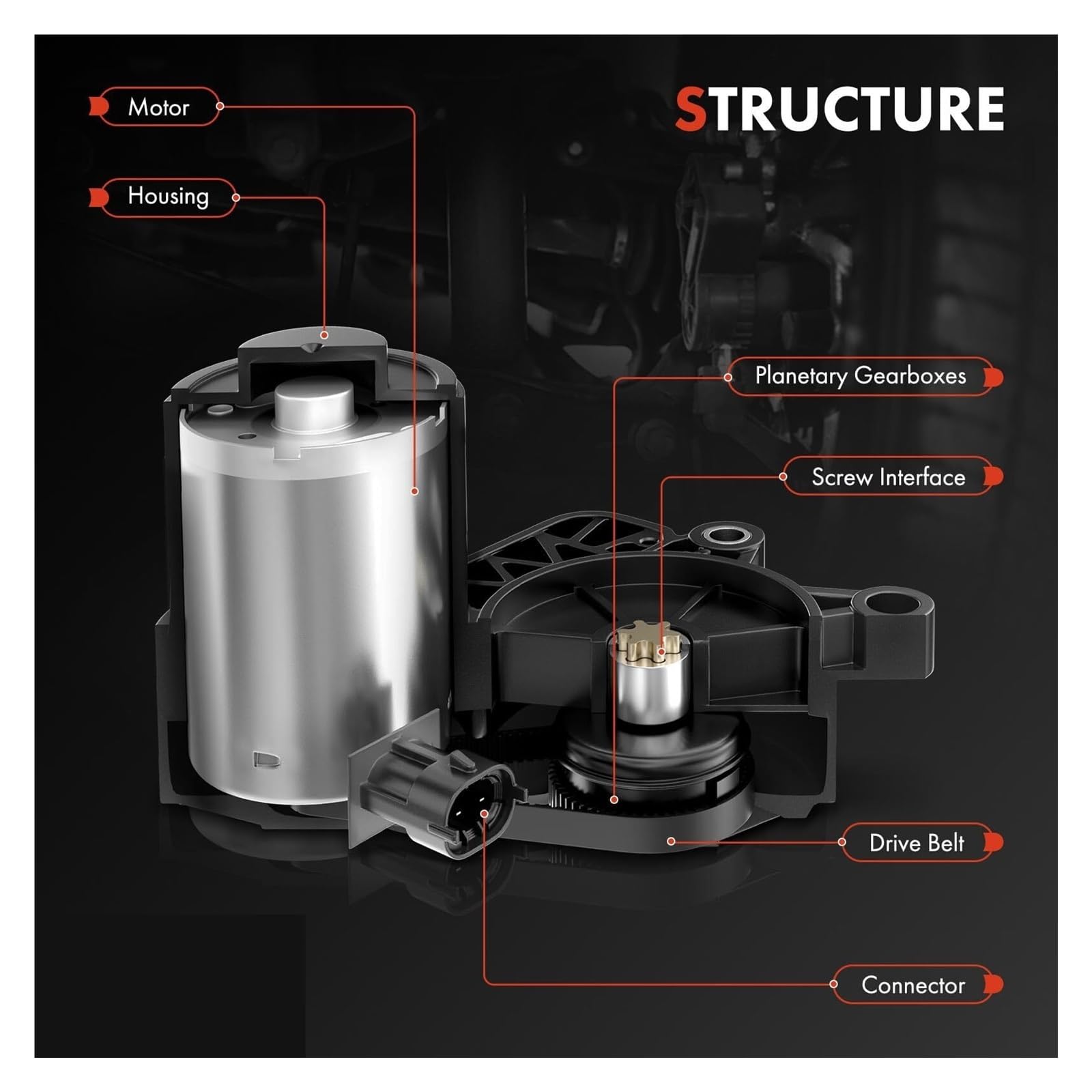 STRUCTURE

Motor

Housing

Planetary Gearboxes

Screw Interface

Drive Belt

Connector