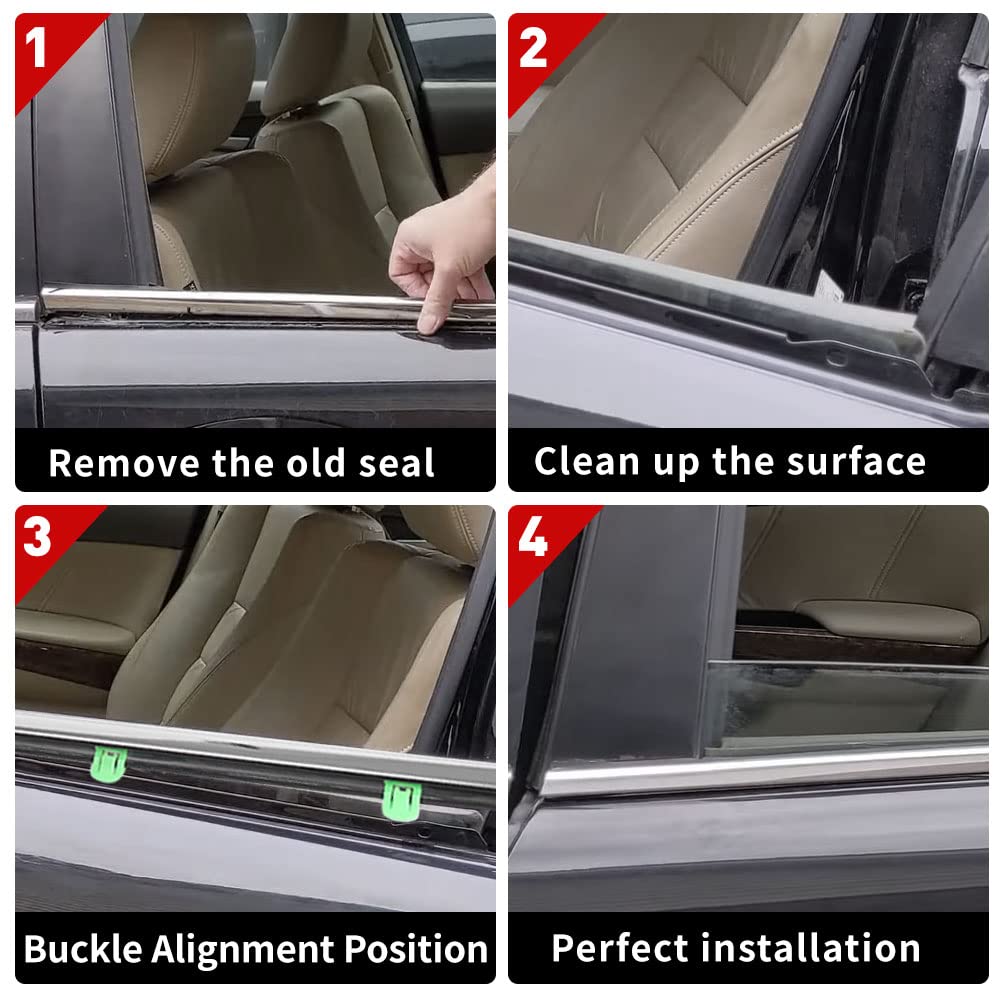 1
Remove the old seal

2
Clean up the surface

3
Buckle Alignment Position

4
Perfect installation