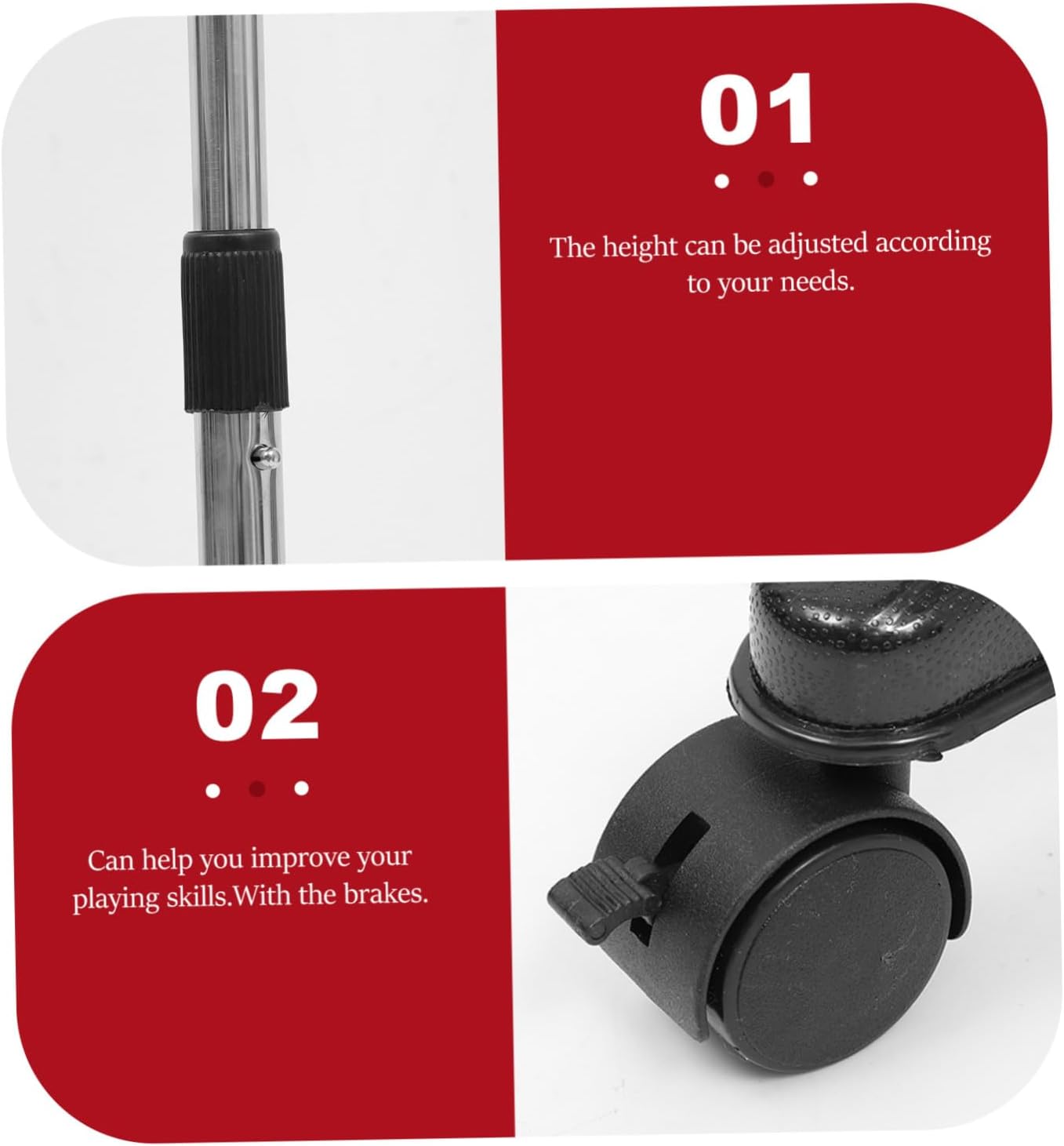 01

The height can be adjusted according to your needs.

02

Can help you improve your playing skills.With the brakes.