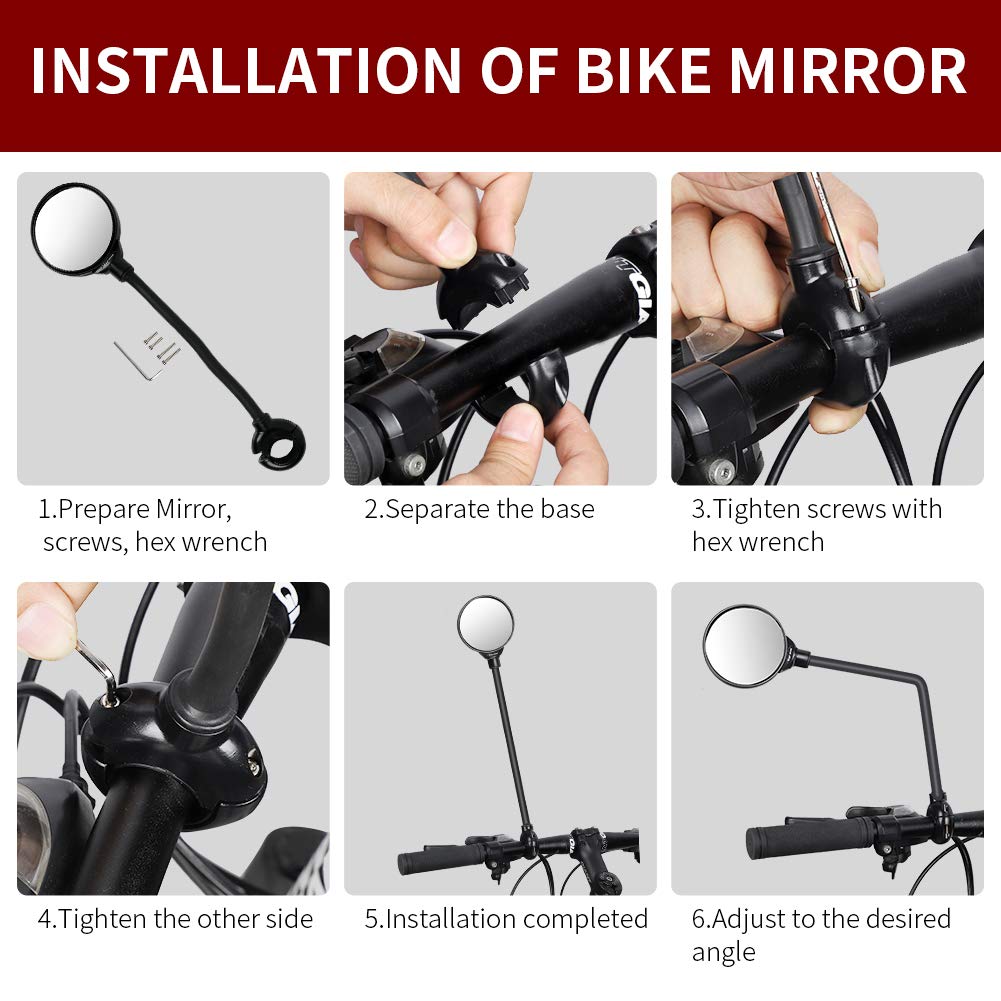 INSTALLATION OF BIKE MIRROR

1.Prepare Mirror, screws, hex wrench

2.Separate the base

3.Tighten screws with hex wrench

4.Tighten the other side

5.Installation completed

6.Adjust to the desired angle