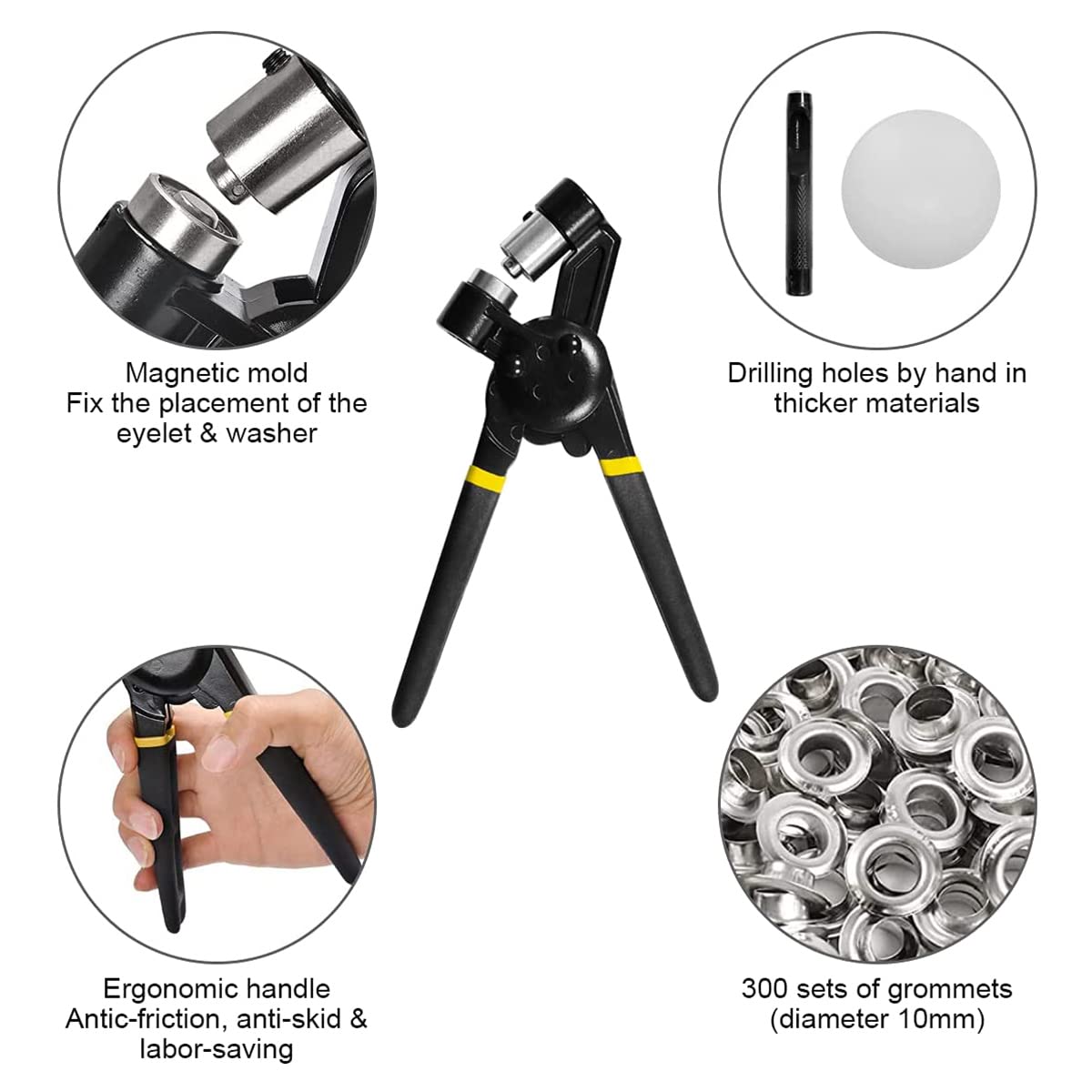 Magnetic mold
Fix the placement of the eyelet & washer

Drilling holes by hand in thicker materials

Ergonomic handle
Antic-friction, anti-skid & labor-saving

300 sets of grommets
(diameter 10mm)