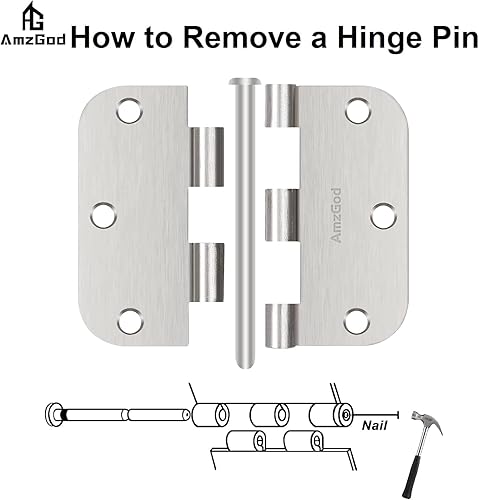 AG
AmzGod How to Remove a Hinge Pin

AmzGod

Nail