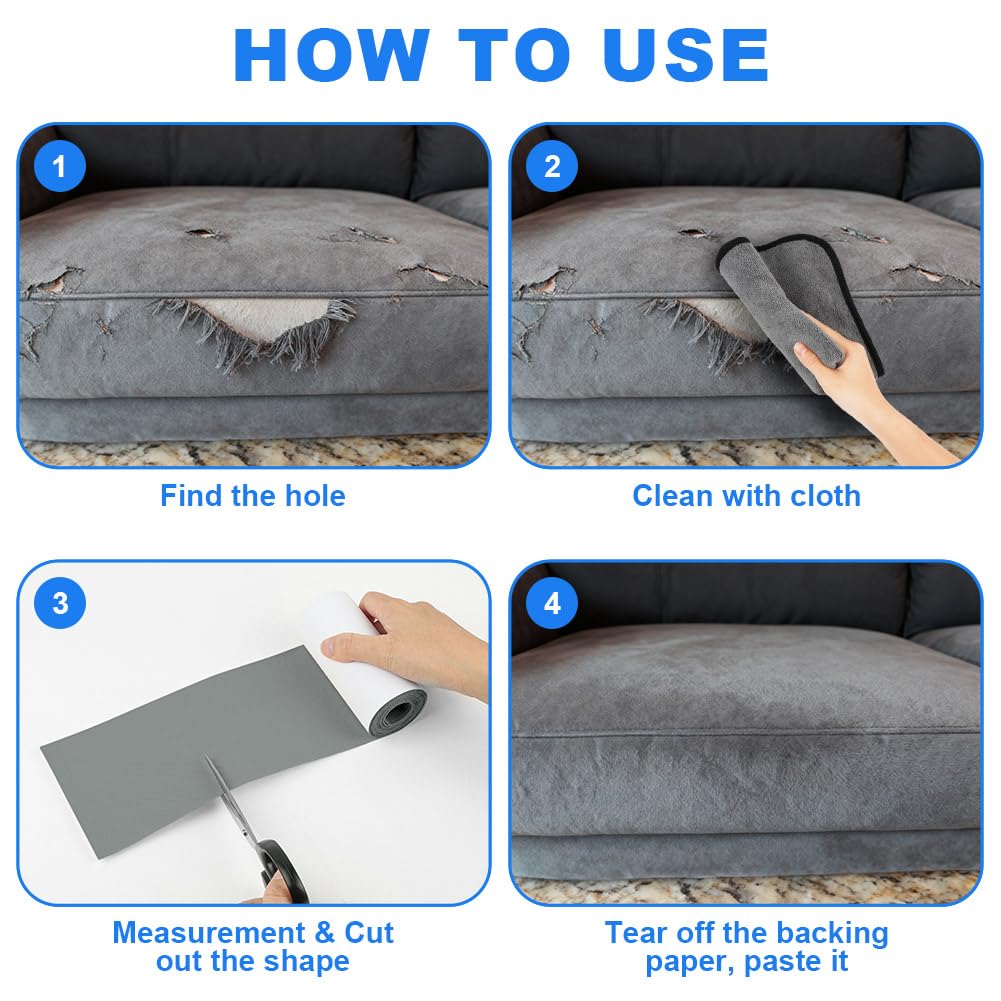 HOW TO USE

1

Find the hole

2

Clean with cloth

3

Measurement & Cut out the shape

4

Tear off the backing paper, paste it