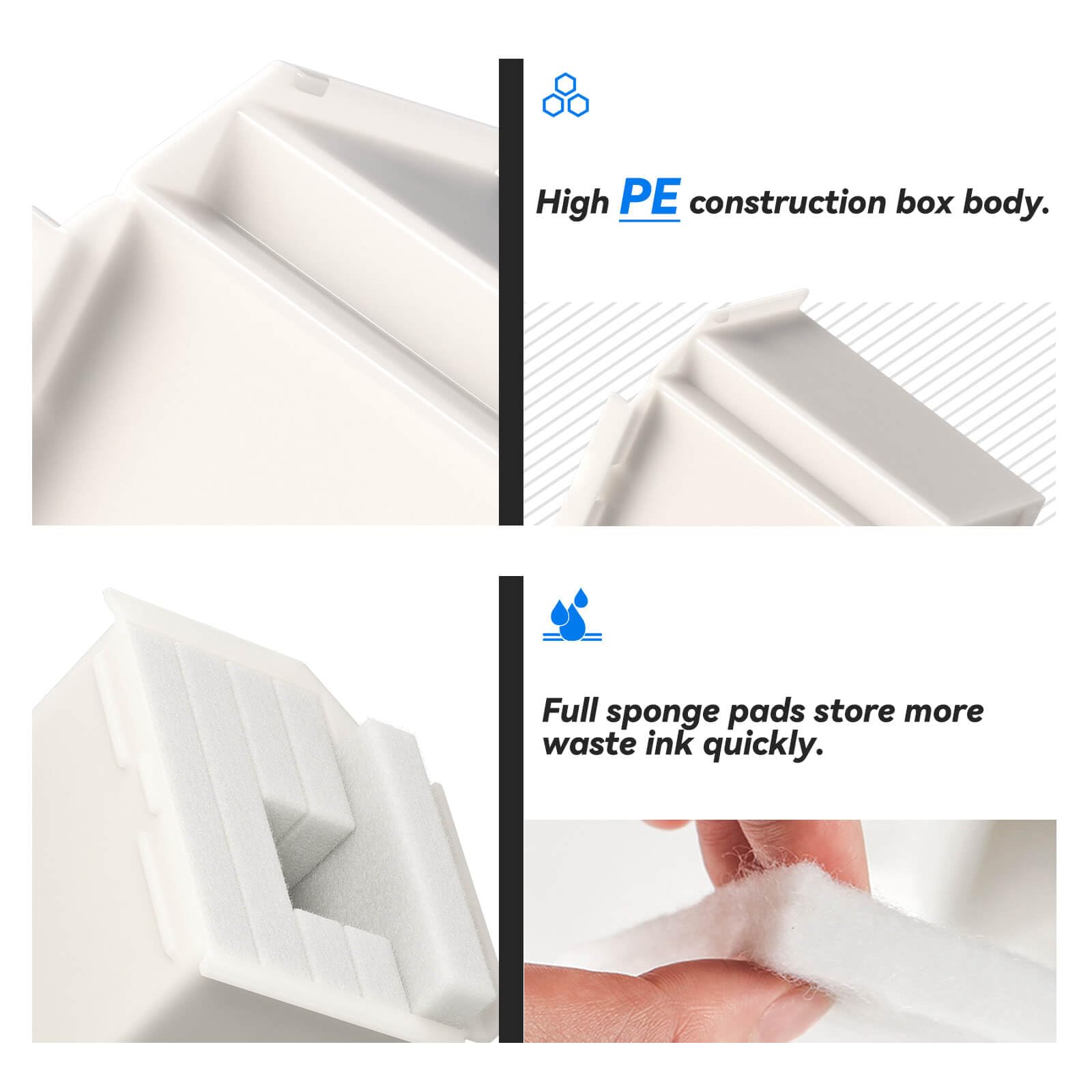 High PE construction box body.

Full sponge pads store more waste ink quickly.