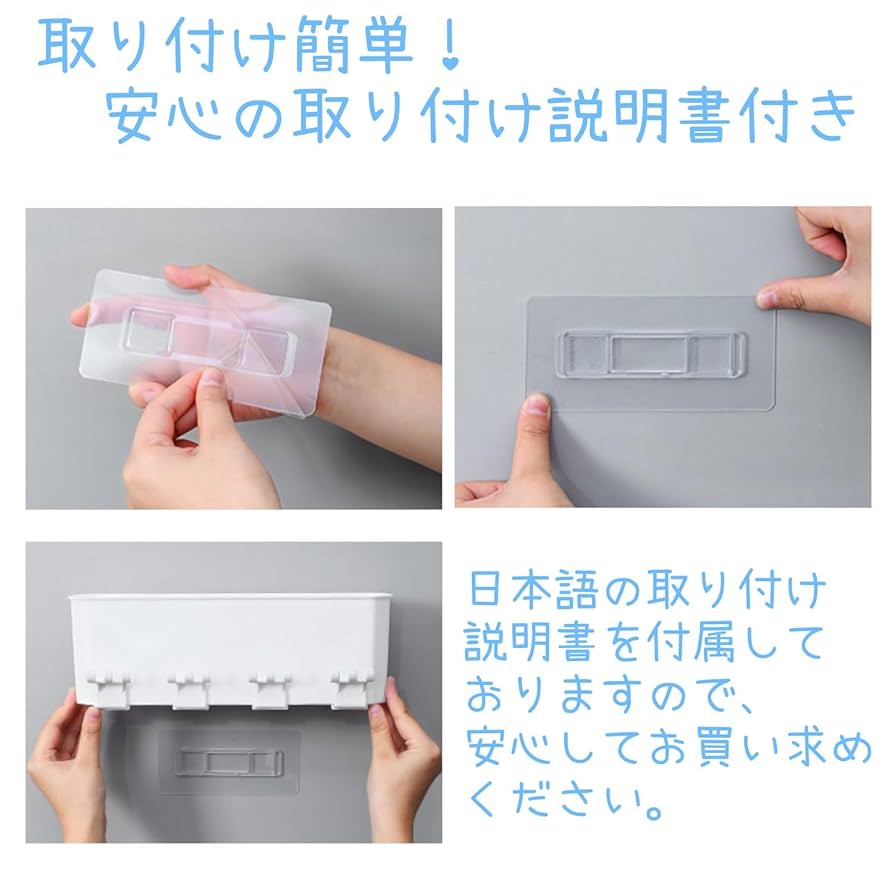 取り付け簡単！
安心の取り付け説明書付き

日本語の取り付け説明書を付属しておりますので、安心してお買い求めください。