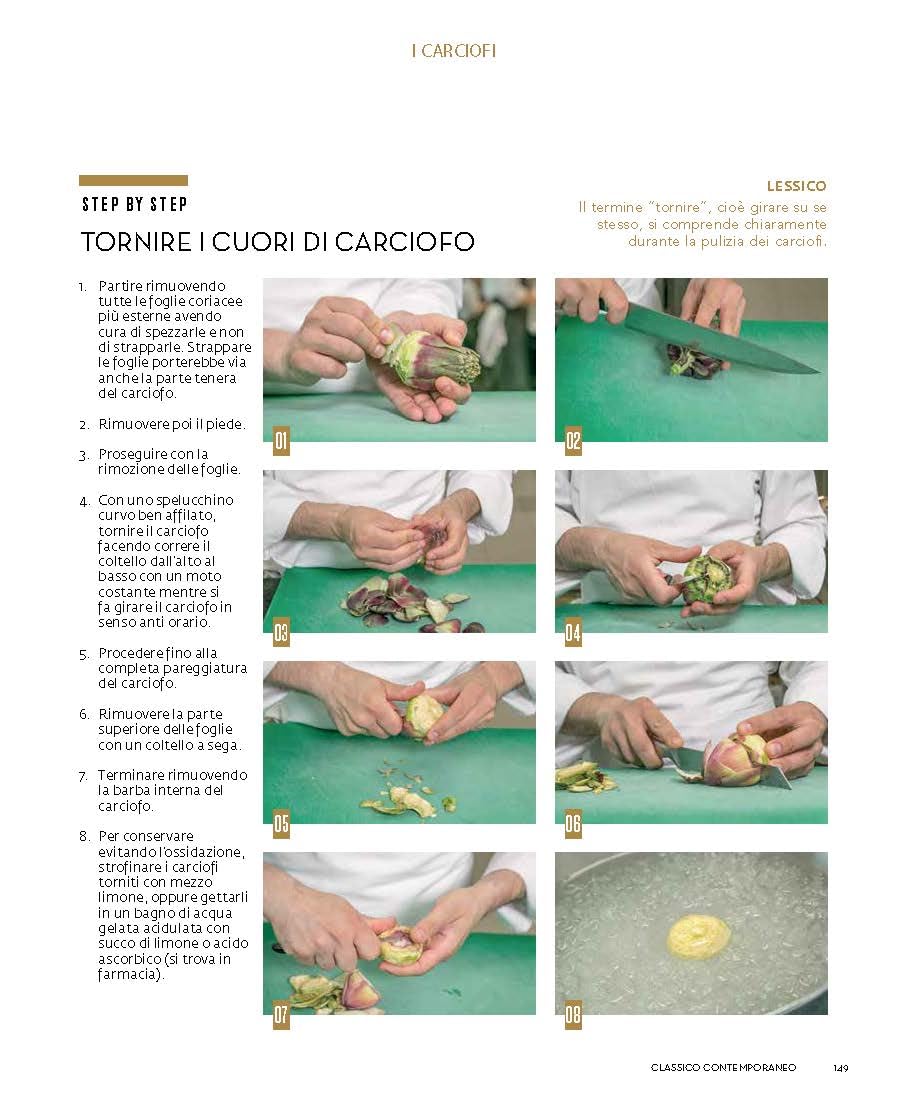 I CARCIOFI

STEP BY STEP

TORNIRE I CUORI DI CARCIOFO

LESSICO
Il termine "tornire", cioè girare su se stesso, si comprende chiaramente durante la pulizia dei carciofi.

1. Partire rimuovendo tutte le foglie coriacee più esterne avendo cura di spezzarle e non di strapparle. Strappare le foglie porterebbe via anche la parte tenera del carciofo.

2. Rimuovere poi il piede.

3. Proseguire con la rimozione delle foglie.

4. Con uno spelucchino curvo ben affilato, tornire il carciofo facendo correre il coltello dall'alto al basso con un moto costante mentre si fa girare il carciofo in senso anti orario.

5. Procedere fino alla completa pareggiatura del carciofo.

6. Rimuovere la parte superiore delle foglie con un coltello a sega.

7. Terminare rimuovendo la barba interna del carciofo.

8. Per conservare evitando l'ossidazione, strofinare i carciofi torniti con mezzo limone, oppure gettarli in un bagno di acqua gelata acidulata con succo di limone o acido ascorbico (si trova in farmacia).

01

02

03

04

05

06

07

08

CLASSICO CONTEMPORANEO 149