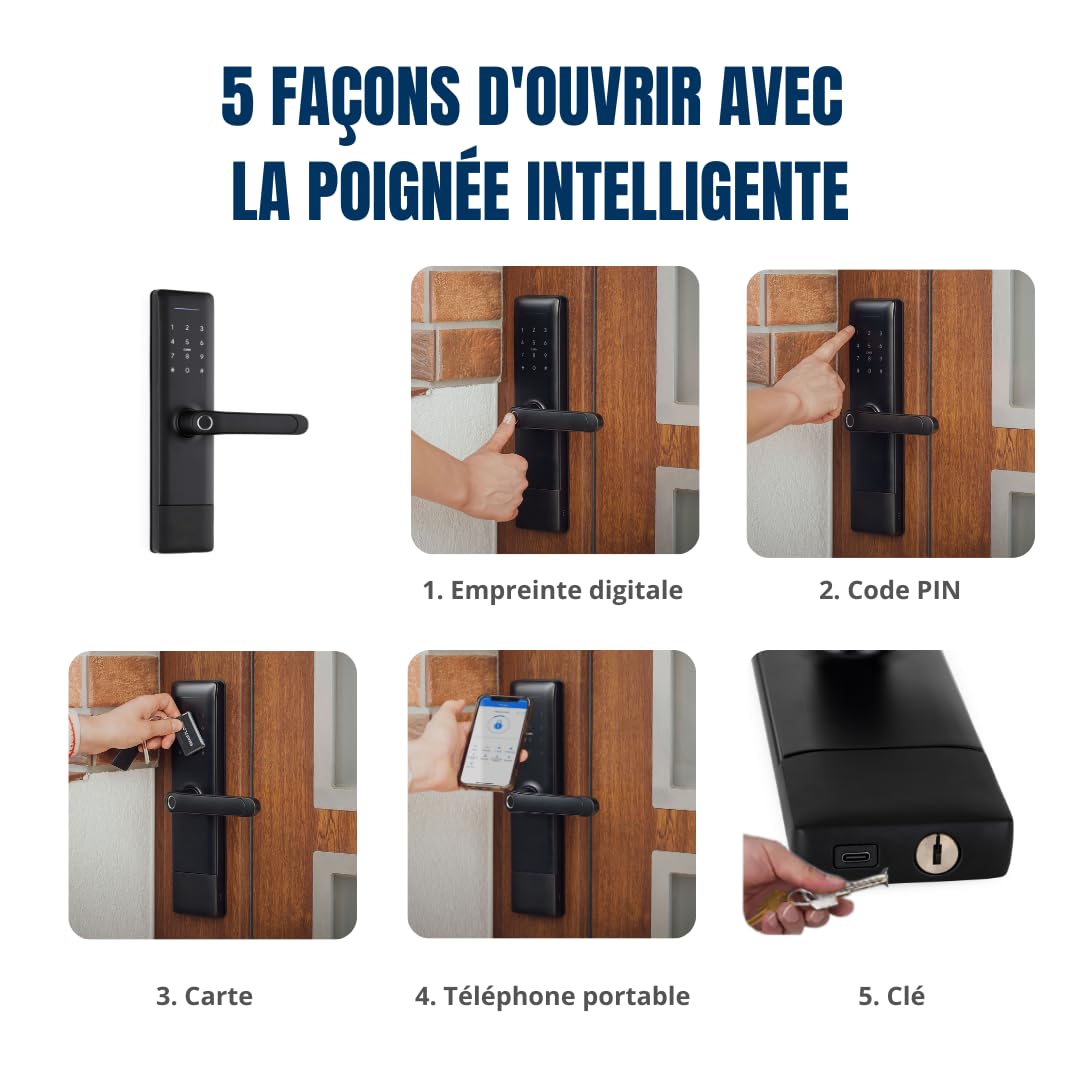 5 FAÇONS D'OUVRIR AVEC LA POIGNÉE INTELLIGENTE

1. Empreinte digitale

2. Code PIN

3. Carte

4. Téléphone portable

5. Clé