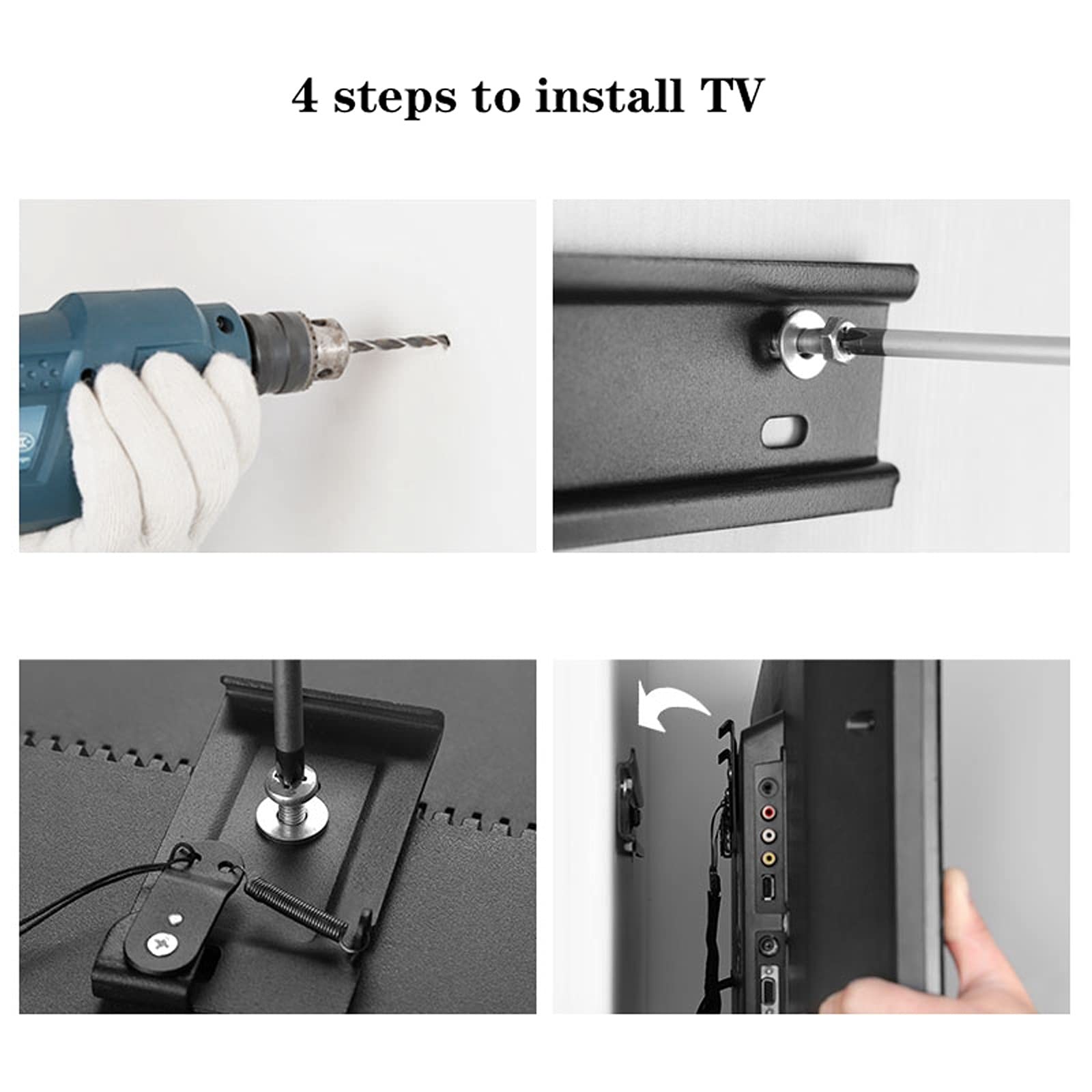 4 steps to install TV