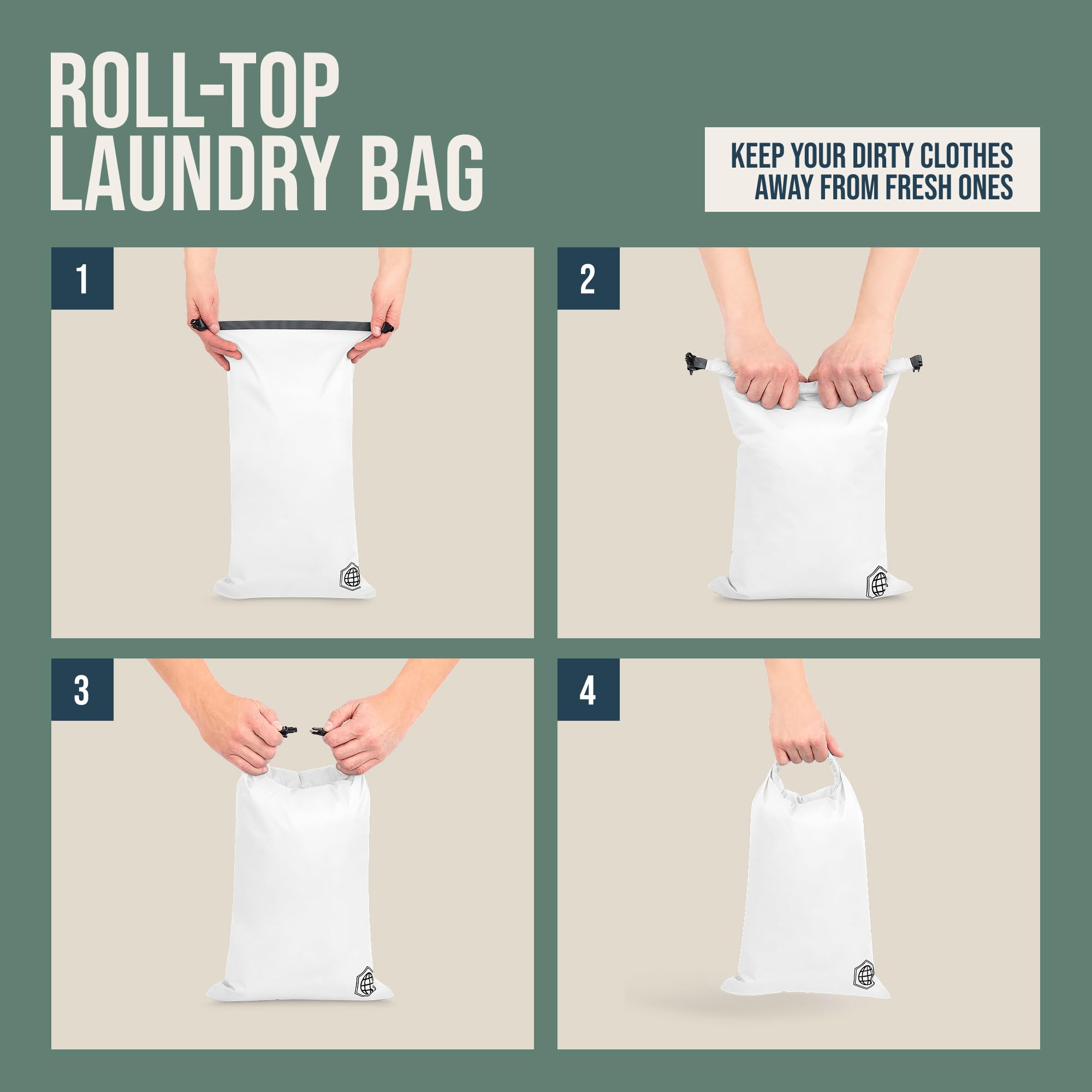 ROLL-TOP
LAUNDRY BAG

KEEP YOUR DIRTY CLOTHES
AWAY FROM FRESH ONES

1

2

3

4