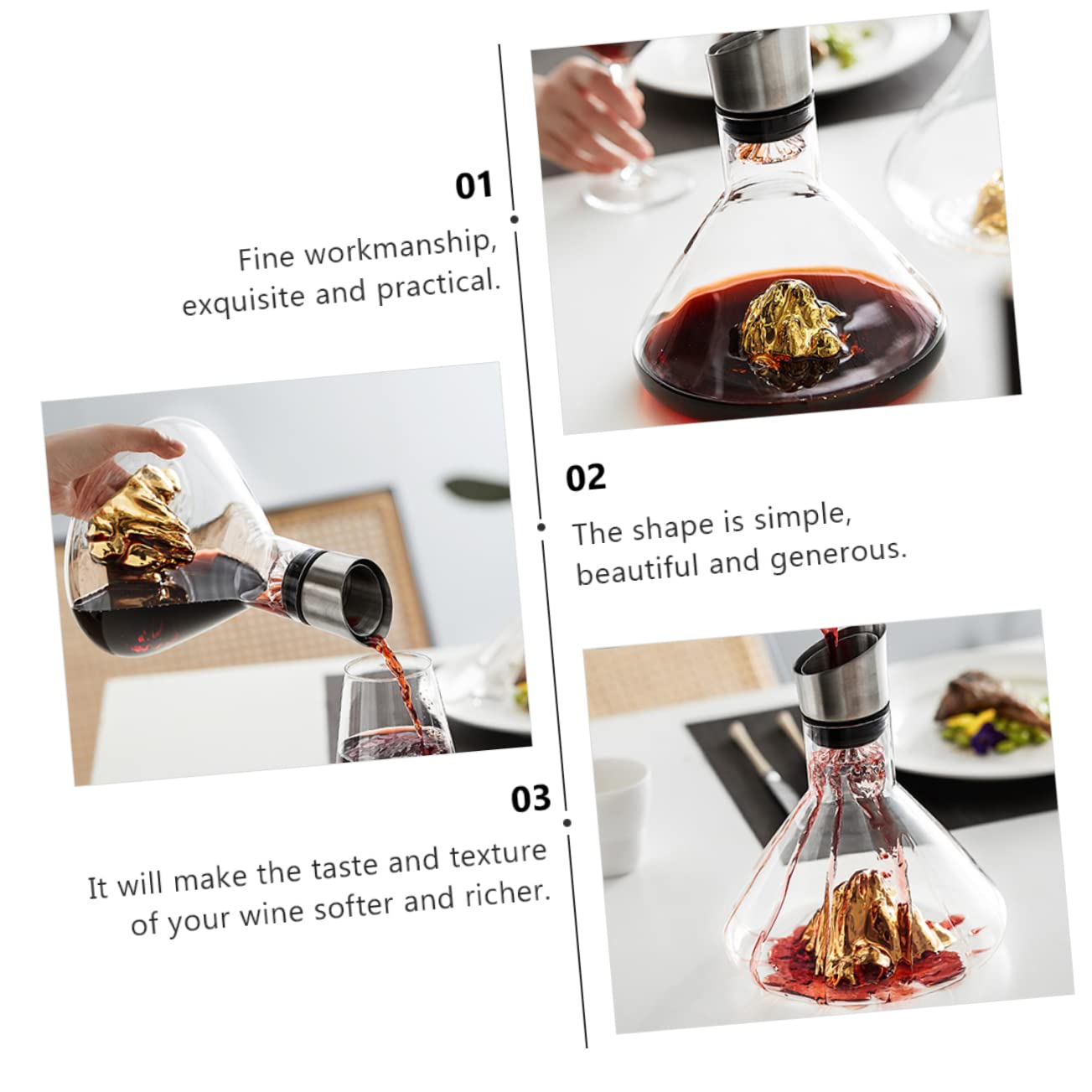 01

Fine workmanship, exquisite and practical.

02

The shape is simple, beautiful and generous.

03

It will make the taste and texture of your wine softer and richer.