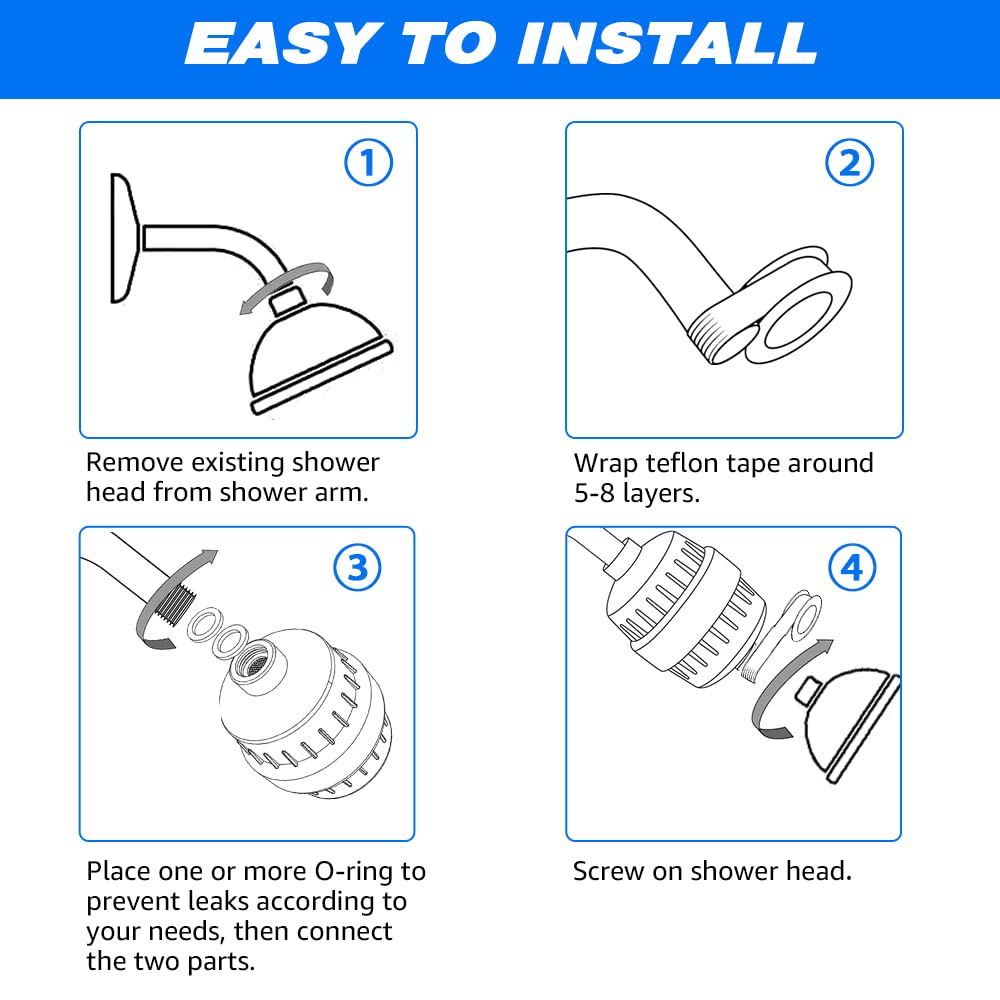 EASY TO INSTALL

1

Remove existing shower head from shower arm.

2

Wrap teflon tape around 5-8 layers.

3

Place one or more O-ring to prevent leaks according to your needs, then connect the two parts.

4

Screw on shower head.