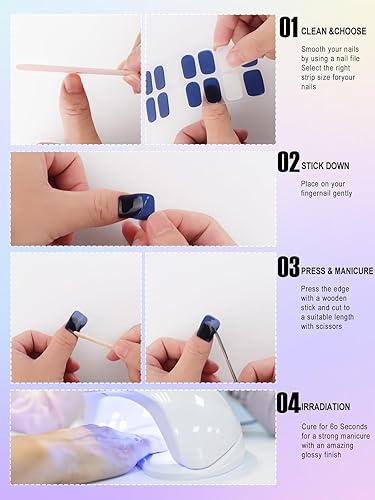 01 CLEAN &CHOOSE

Smooth your nails by using a nail file Select the right strip size foryour nails

02 STICK DOWN

Place on your fingernail gently

03 PRESS & MANICURE

Press the edge with a wooden stick and cut to a suitable length with scissors

04 IRRADIATION

Cure for 6o Seconds for a strong manicure with an amazing glossy finish