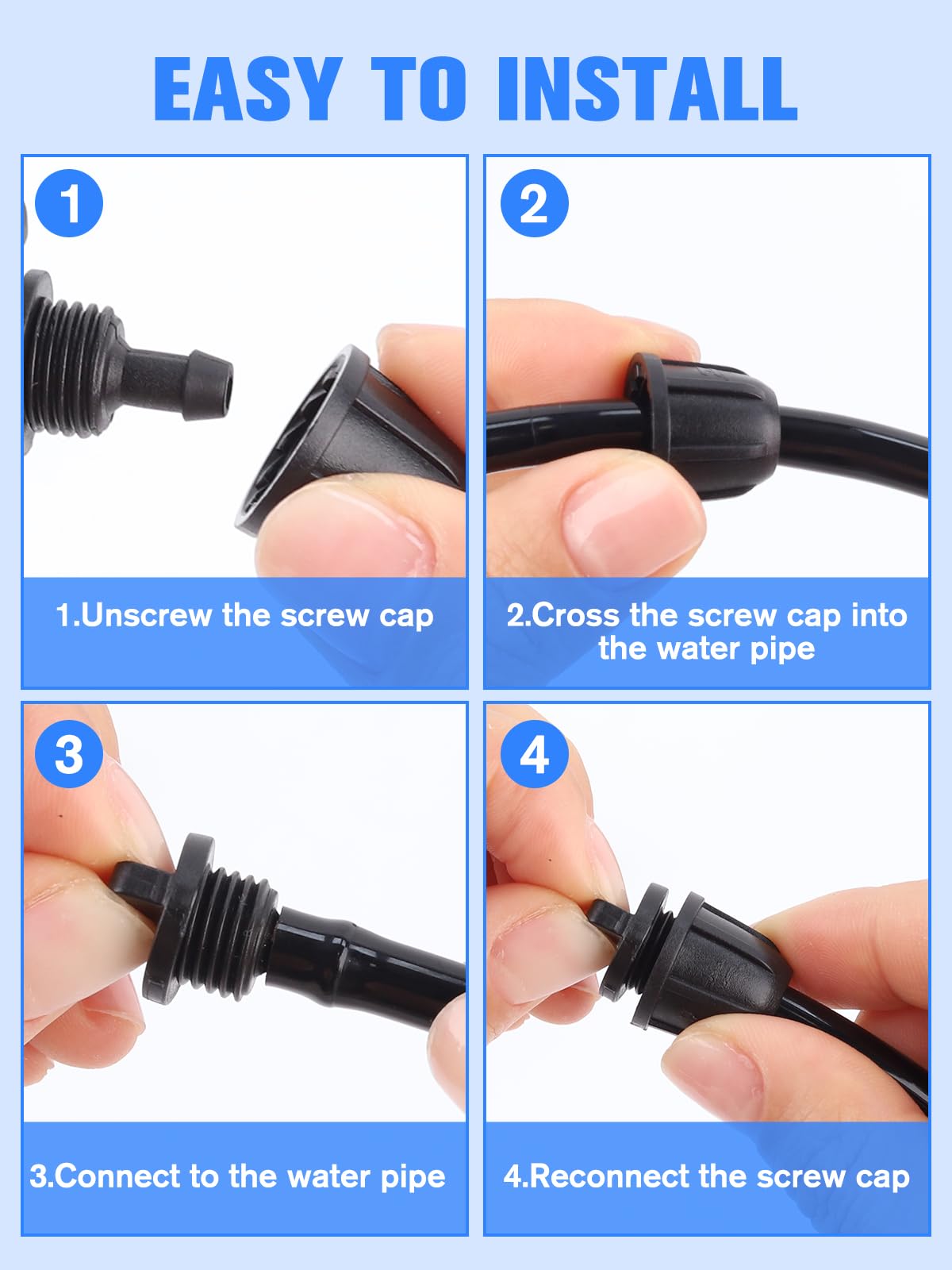 EASY TO INSTALL

1

1.Unscrew the screw cap

2

2.Cross the screw cap into the water pipe

3

3.Connect to the water pipe

4

4.Reconnect the screw cap